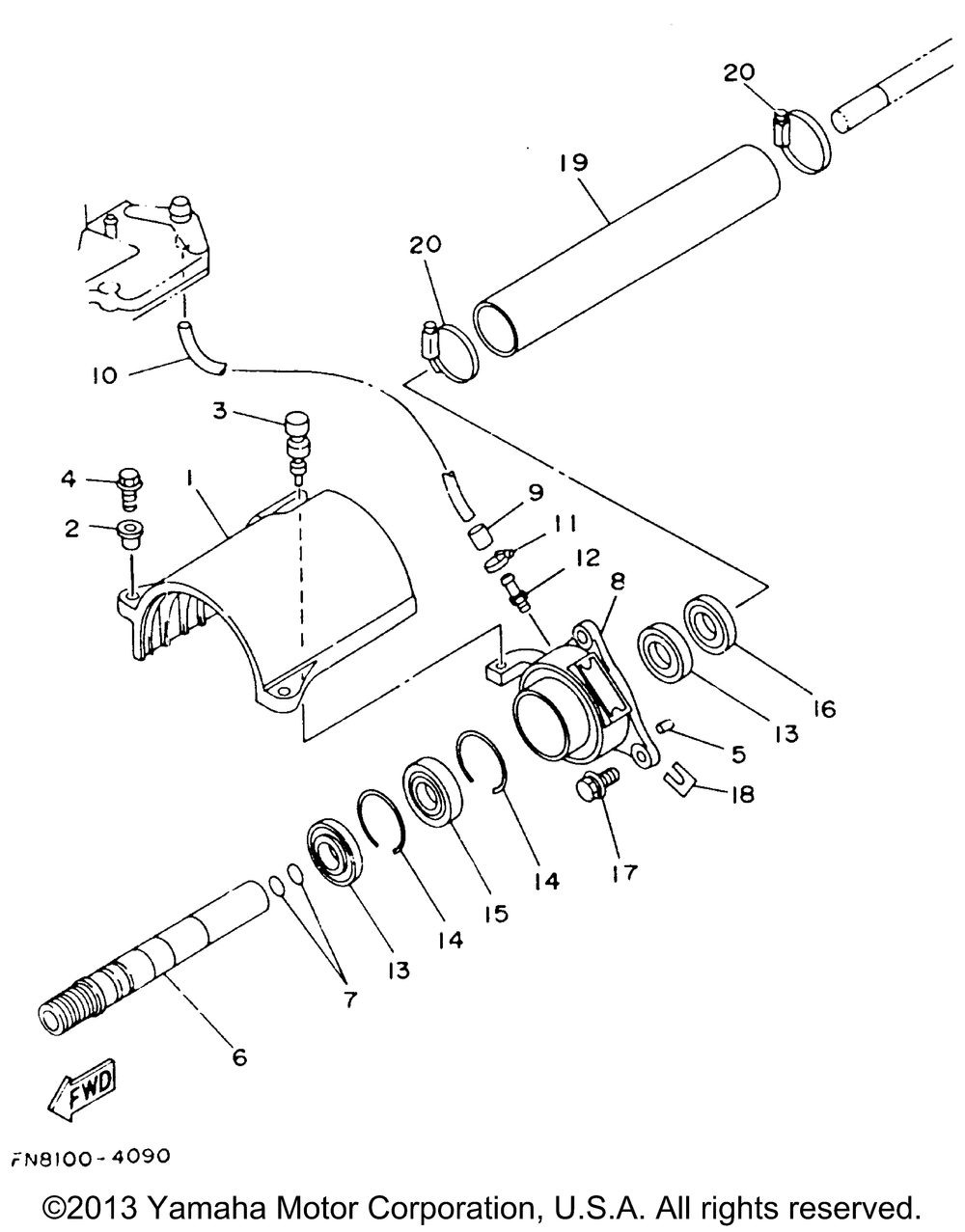 20
19
20
10
3
4
1
2
9
11
12
8
16
13
5
18
17
14
15
14
13
7
6
FWD
FN8100-4090
©2013 Yamaha Motor Corporation, U.S.A. All rights reserved.