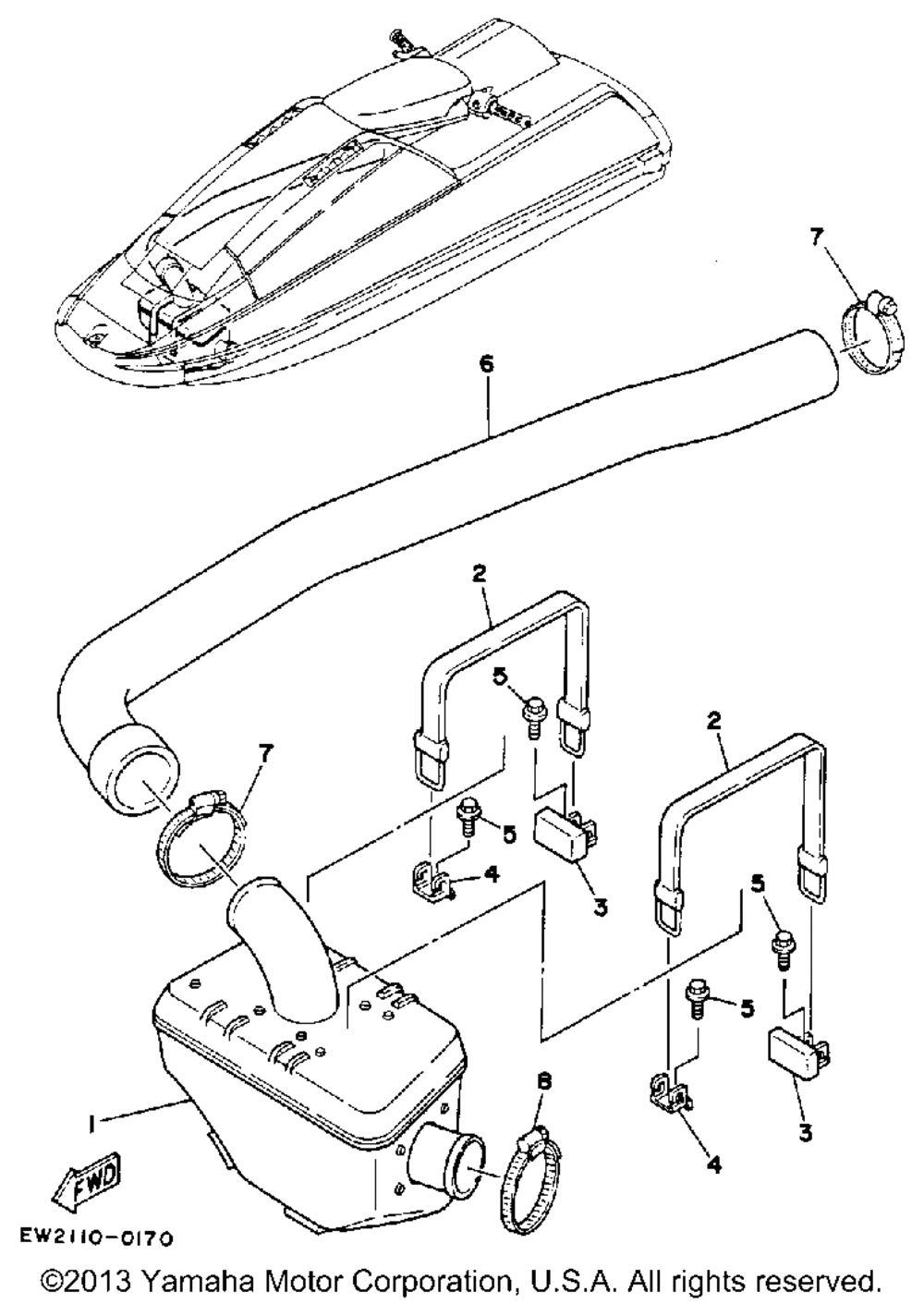 7

6

2

5

2

7

5

4

3

5

5

1

8

4

3

FWD

EW2110-0170

©2013 Yamaha Motor Corporation, U.S.A. All rights reserved.