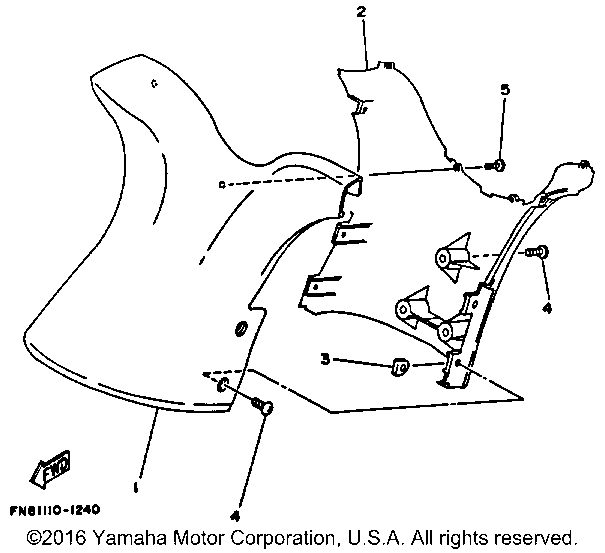 2

5

4

3

FWD

1

4

FN61110-1240

©2016 Yamaha Motor Corporation, U.S.A. All rights reserved.