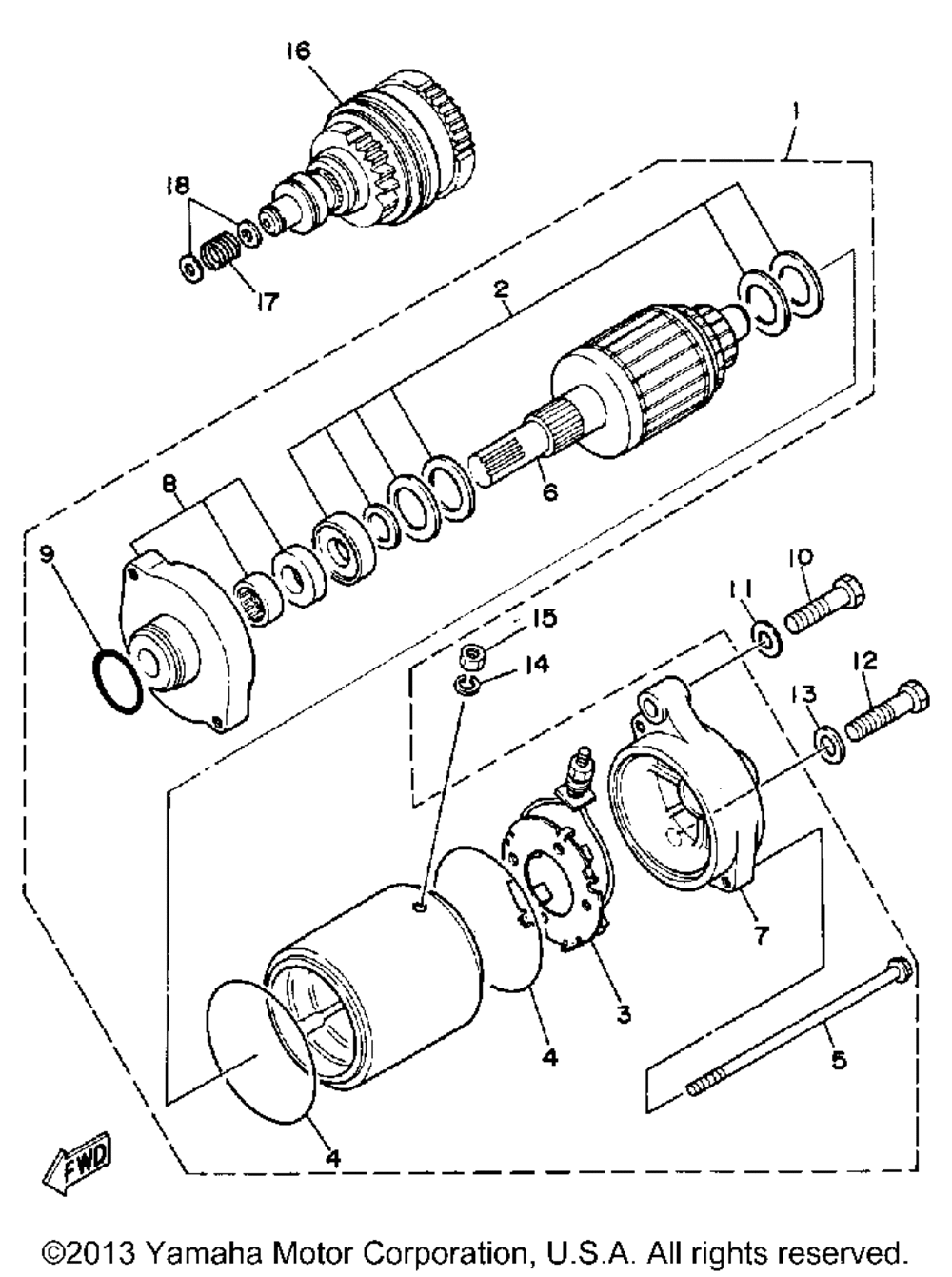 16
1
18
17
2
6
8
9
10
11
15
14
12
13
7
3
4
5
4
FWD

©2013 Yamaha Motor Corporation, U.S.A. All rights reserved.