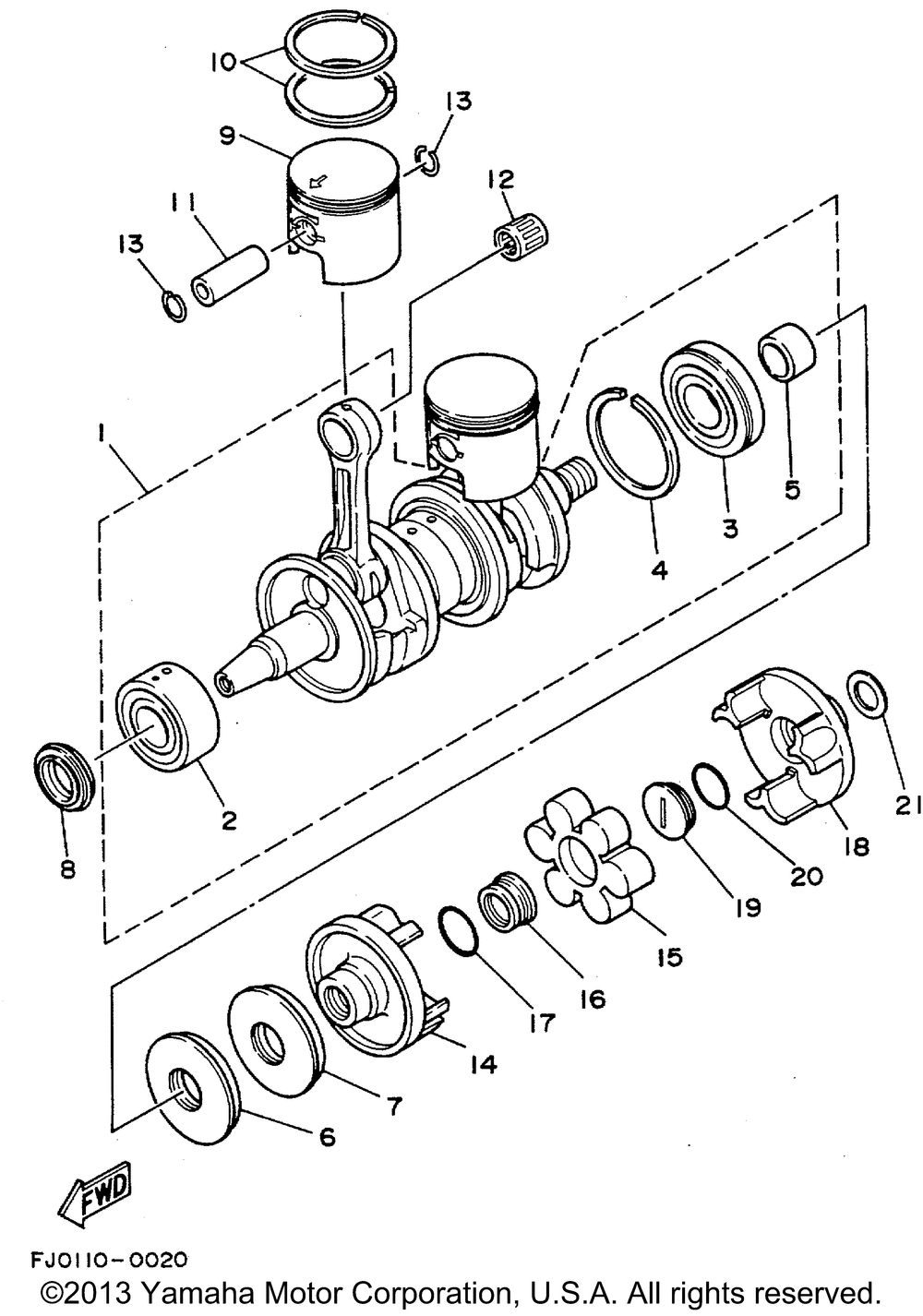 10
13
9
12
11
13
1
5
3
4
2
8
21
18
20
19
15
16
17
14
7
6
FWD
FJ0110-0020
©2013 Yamaha Motor Corporation, U.S.A. All rights reserved.