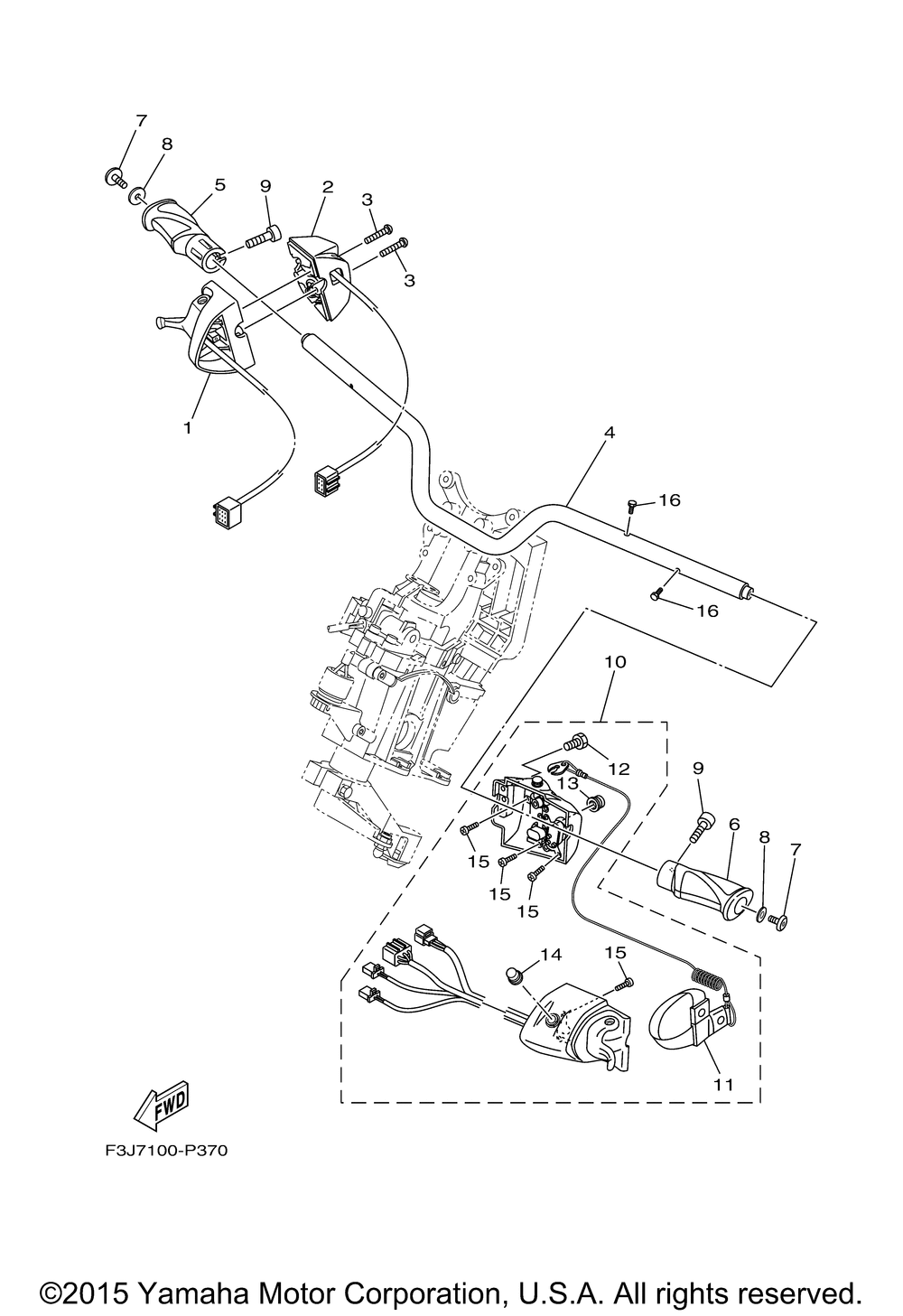 7
8
5
9
2
3
3
1
4
16
16
10
12
13
9
6
8
7
15
15
15
14
15
11
FWD
F3J7100-P370

©2015 Yamaha Motor Corporation, U.S.A. All rights reserved.