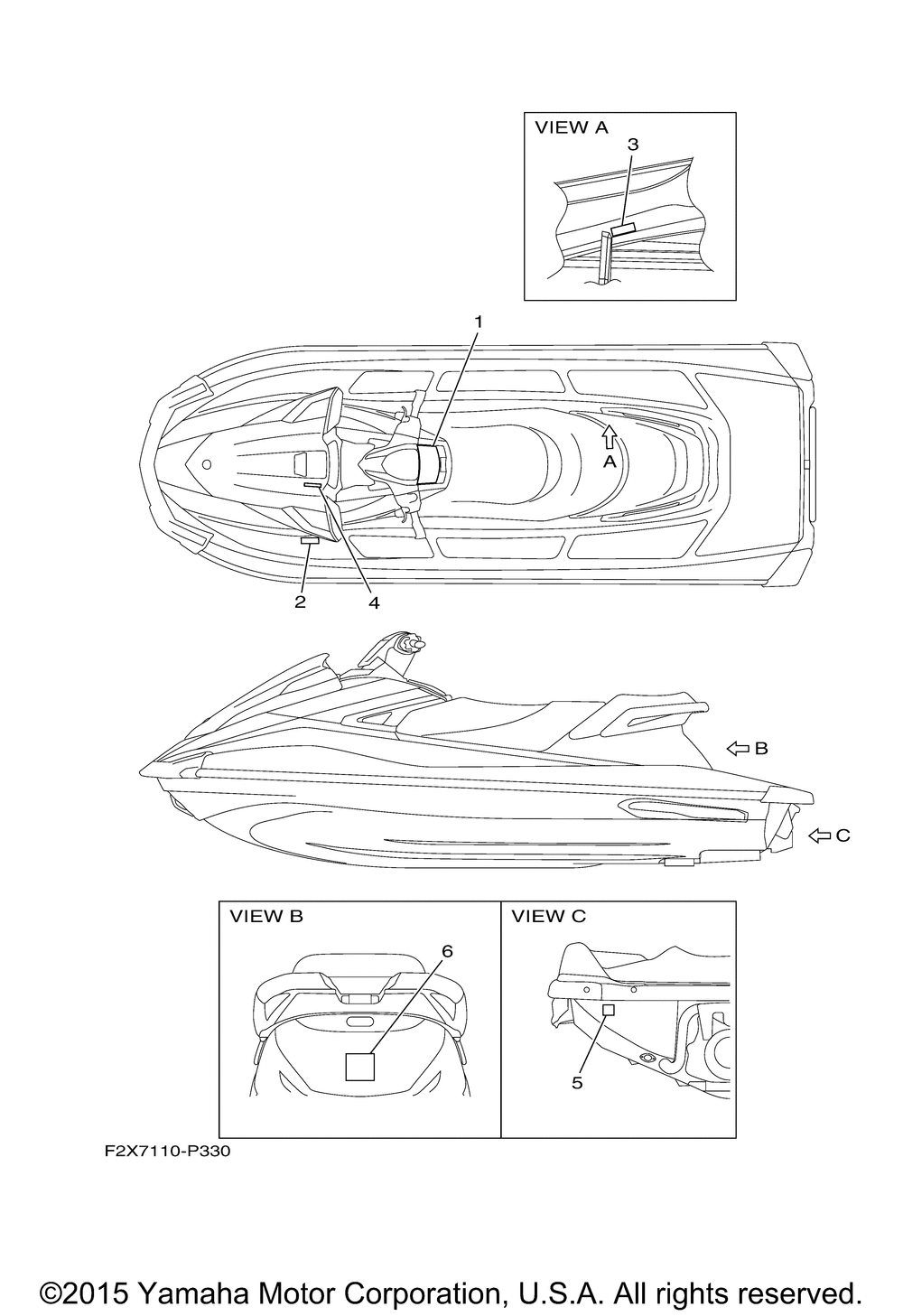 VIEW A
3

1

A

2
4

B

C

VIEW B
6

VIEW C
5

F2X7110-P330

©2015 Yamaha Motor Corporation, U.S.A. All rights reserved.