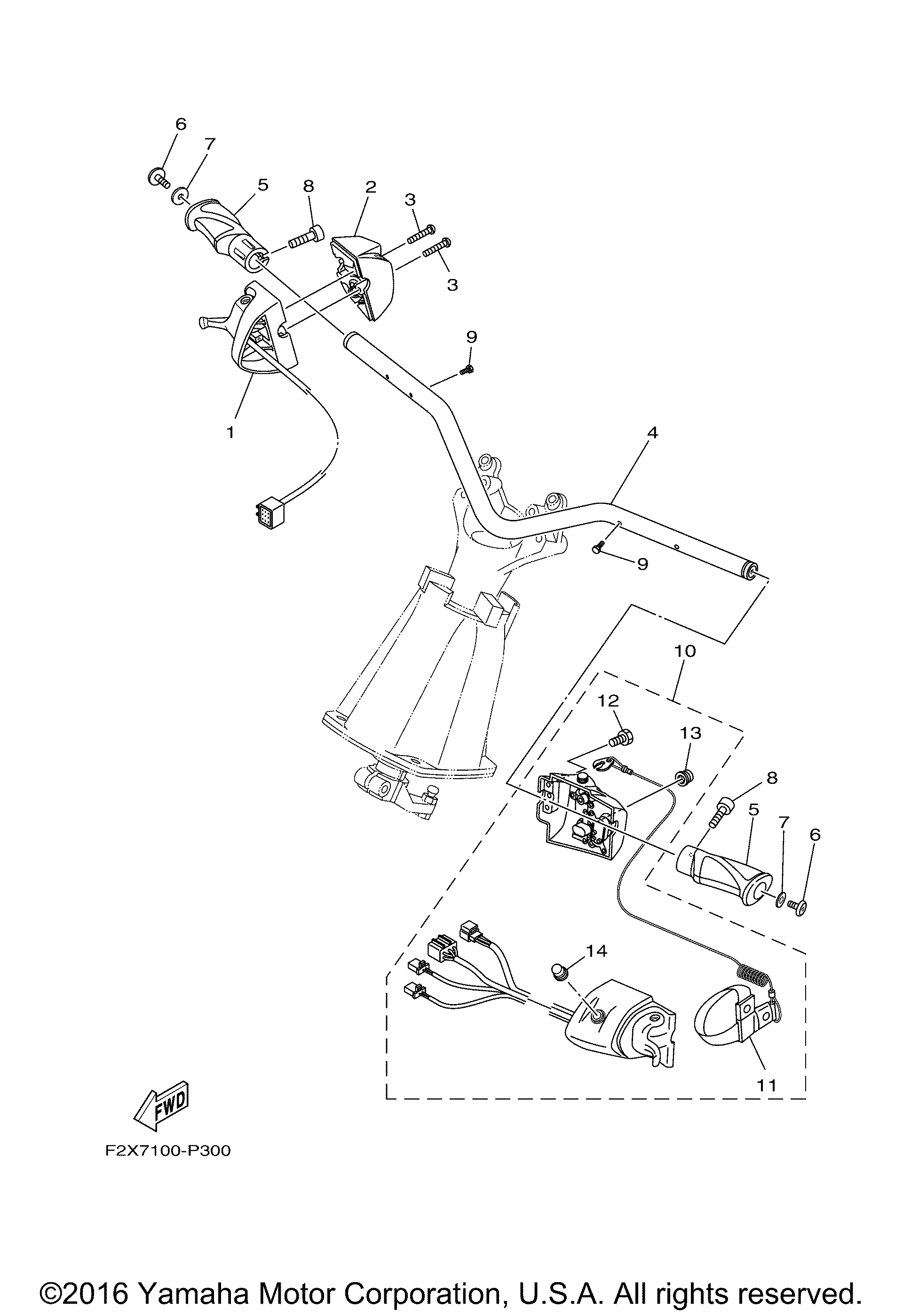 6
7
5
8
2
3
3
9
1
4
9
10
12
13
8
5
7
6
14
11
FWD
F2X7100-P300
©2016 Yamaha Motor Corporation, U.S.A. All rights reserved.