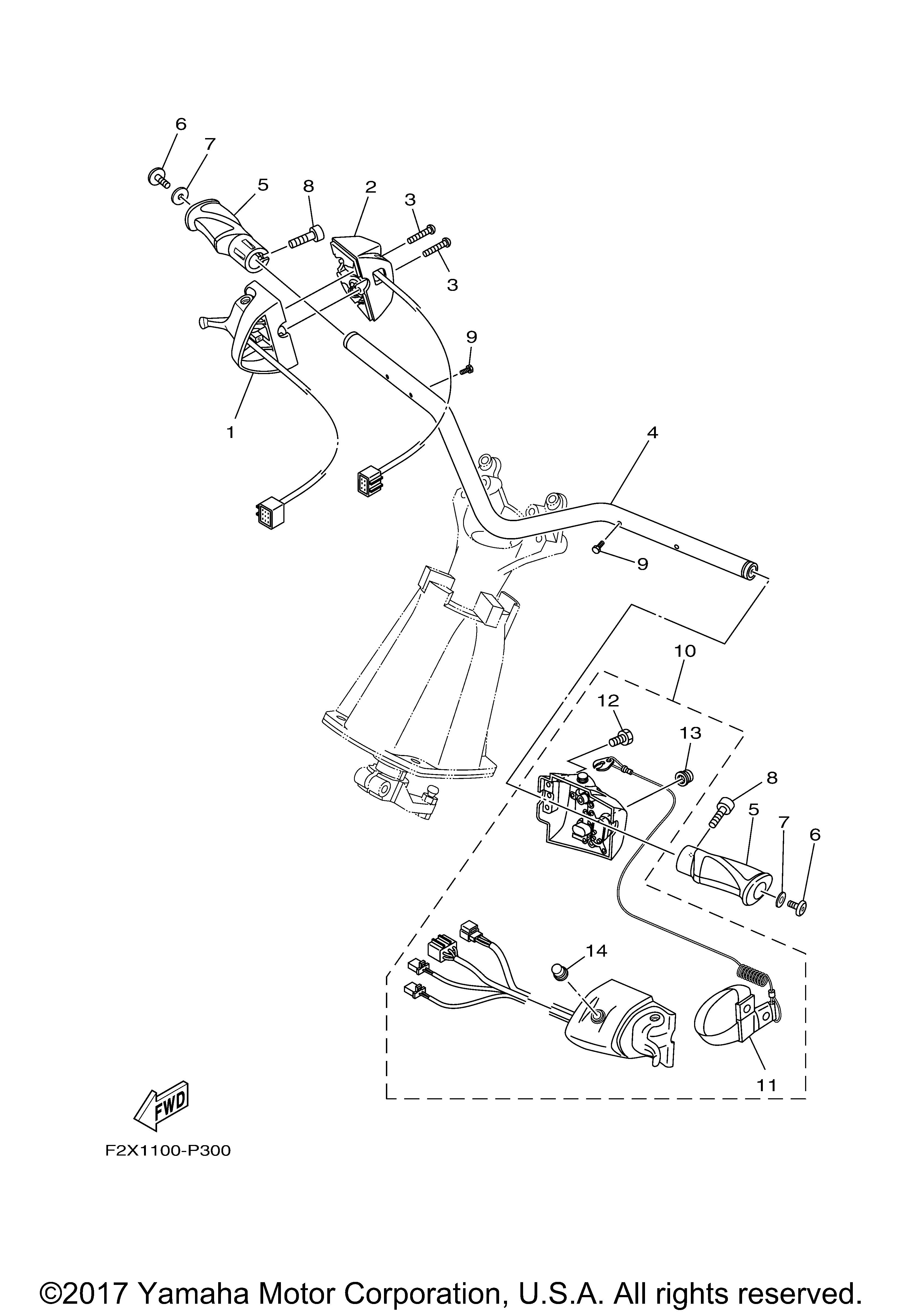 6
7
5
8
2
3
3
9
1
4
9
10
12
13
8
5
7
6
14
11
FWD
F2X1100-P300

©2017 Yamaha Motor Corporation, U.S.A. All rights reserved.