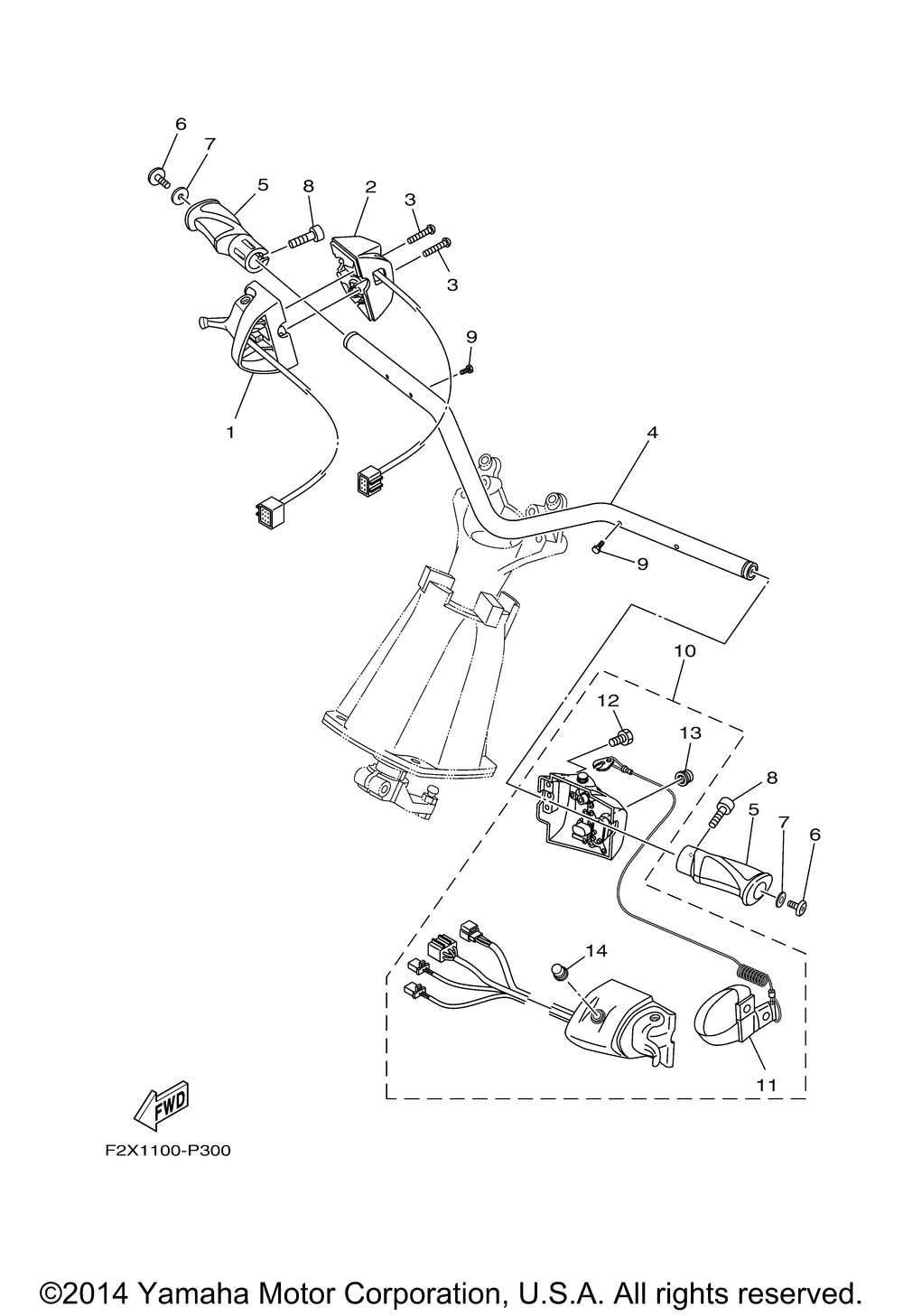 6
7
5
8
2
3
3
9
1
4
9
10
12
13
8
5
7
6
14
11
FWD
F2X1100-P300

©2014 Yamaha Motor Corporation, U.S.A. All rights reserved.