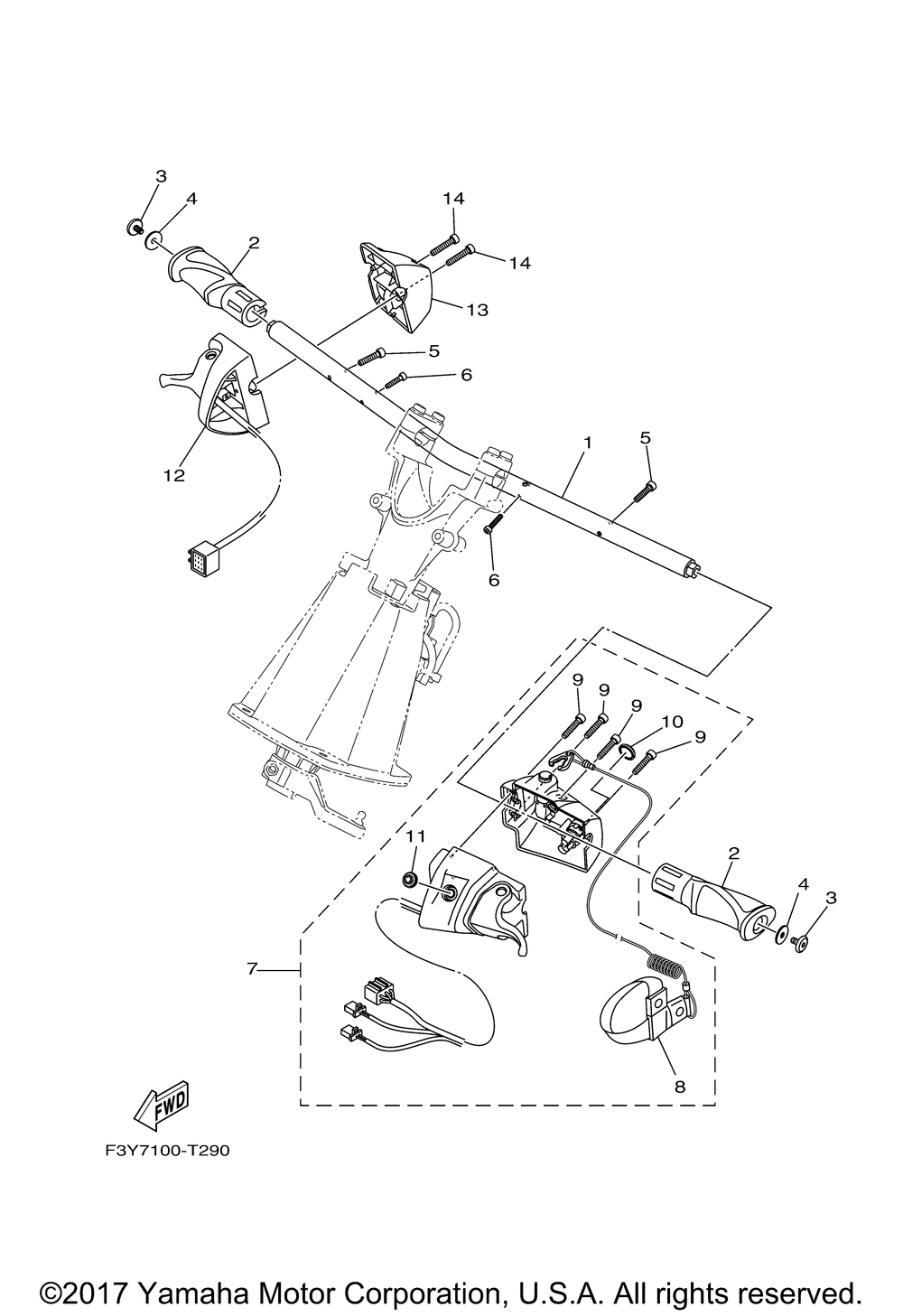 3
4
2
14
14
13
5
6
12
1
5
6
9
9
9
10
9
11
2
4
3
7
8
FWD
F3Y7100-T290

©2017 Yamaha Motor Corporation, U.S.A. All rights reserved.