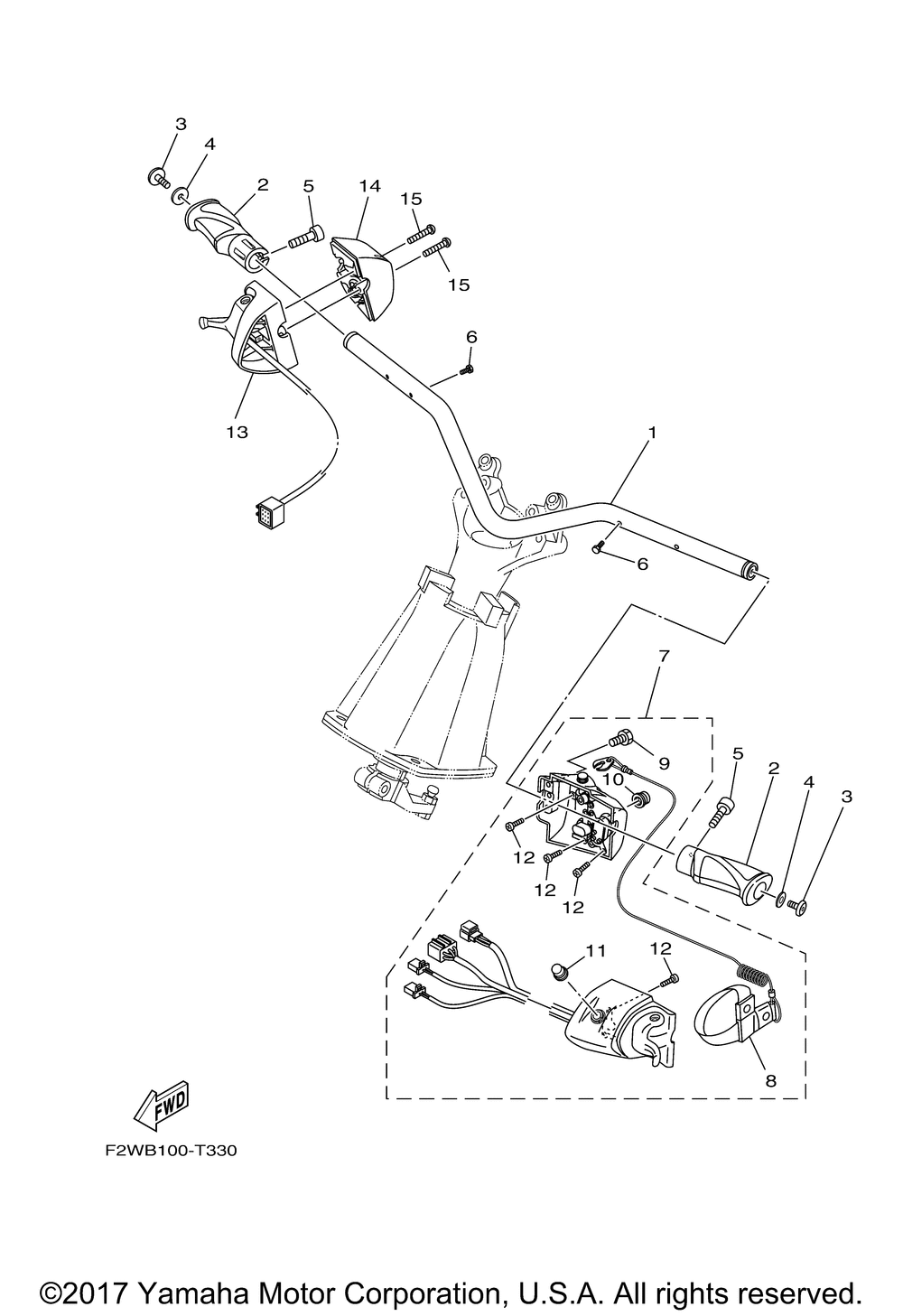 3
4
2
5
14
15
15
6
13
1
6
7
9
10
5
2
4
3
12
12
12
11
12
8
FWD
F2WB100-T330

©2017 Yamaha Motor Corporation, U.S.A. All rights reserved.