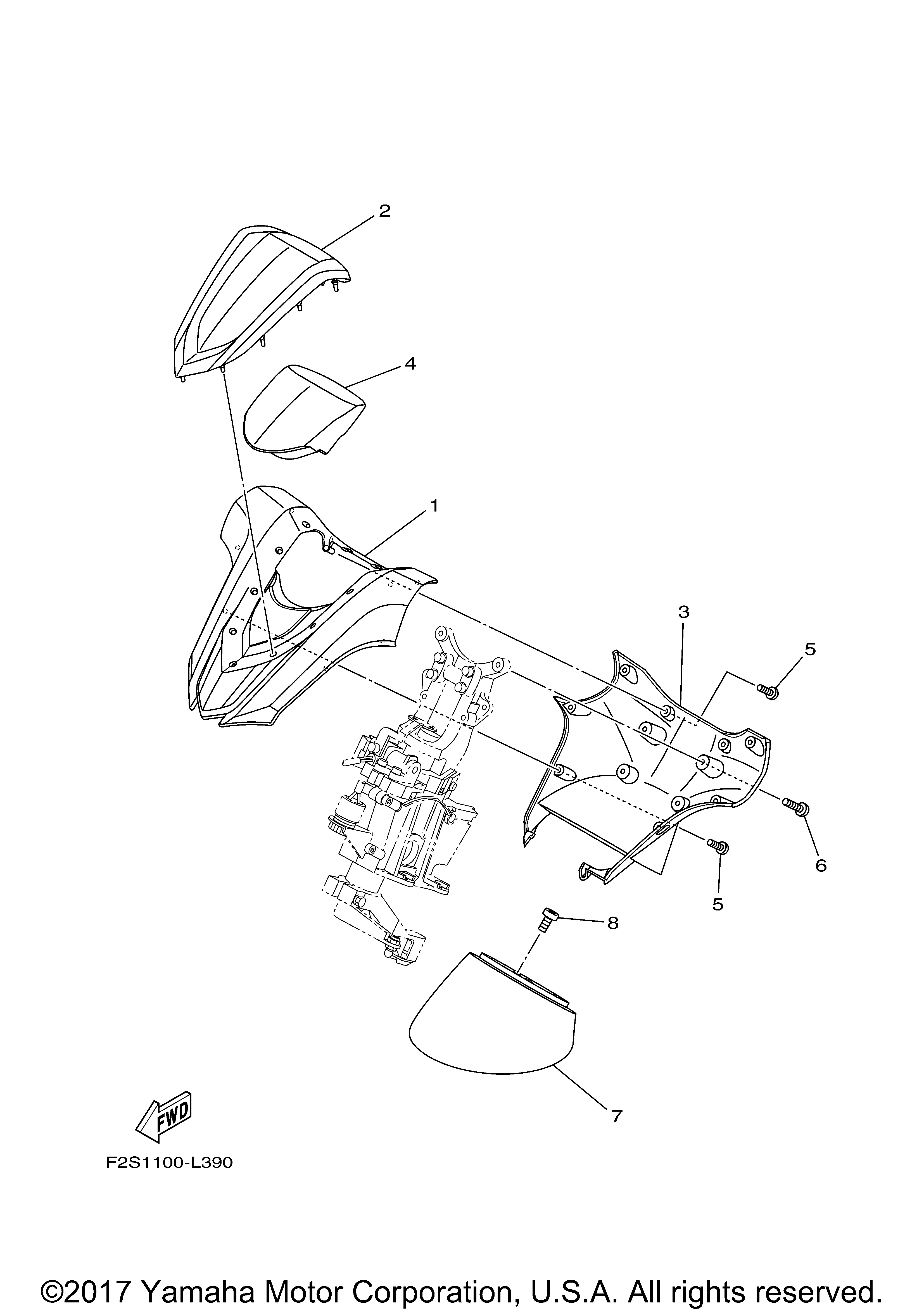 2

4

1

3

5

6

5

8

7

FWD

F2S1100-L390

©2017 Yamaha Motor Corporation, U.S.A. All rights reserved.