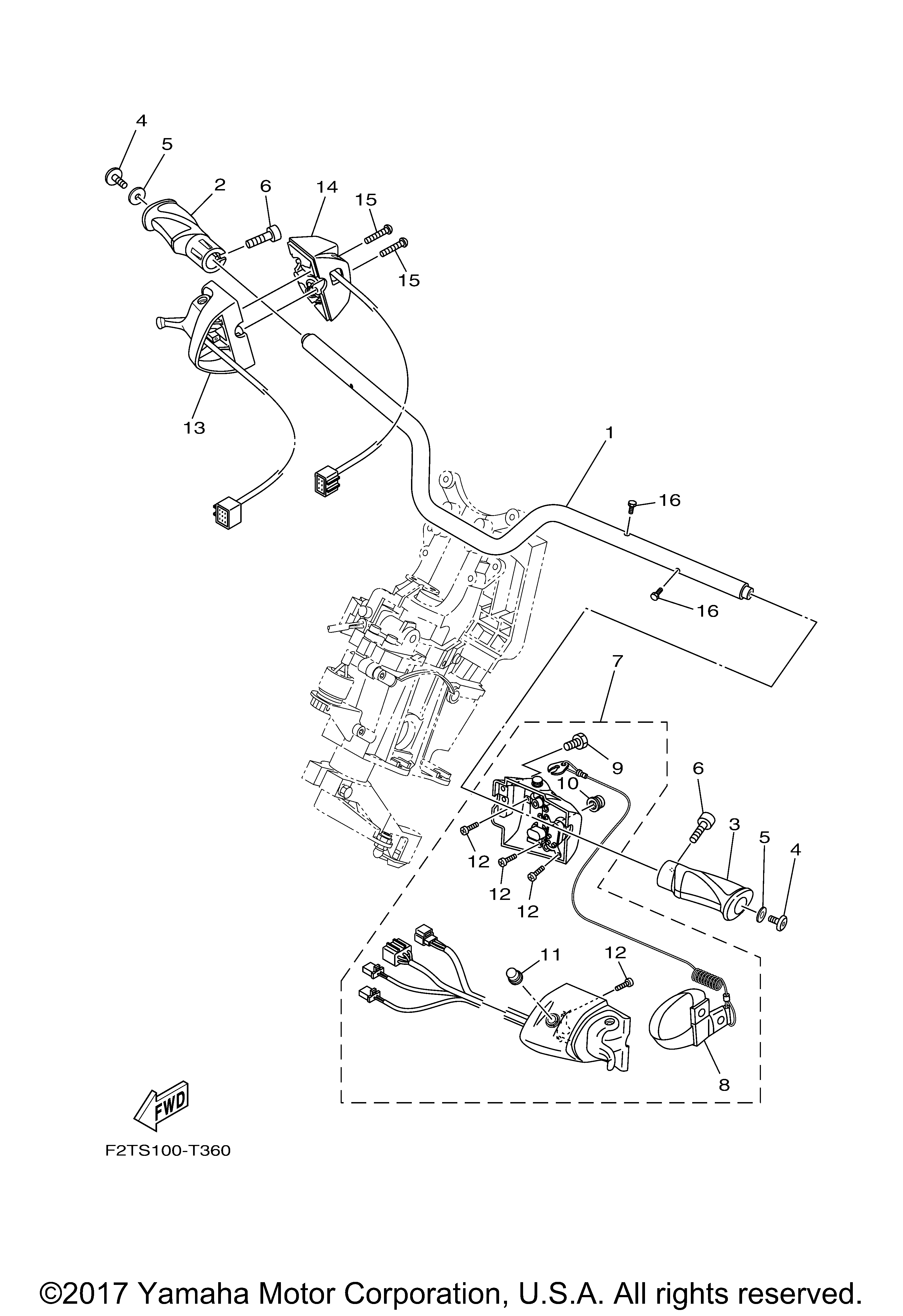 4
5
2
6
14
15
15
13
1
16
16
7
9
10
6
3
5
4
12
12
12
11
12
8
FWD
F2TS100-T360

©2017 Yamaha Motor Corporation, U.S.A. All rights reserved.