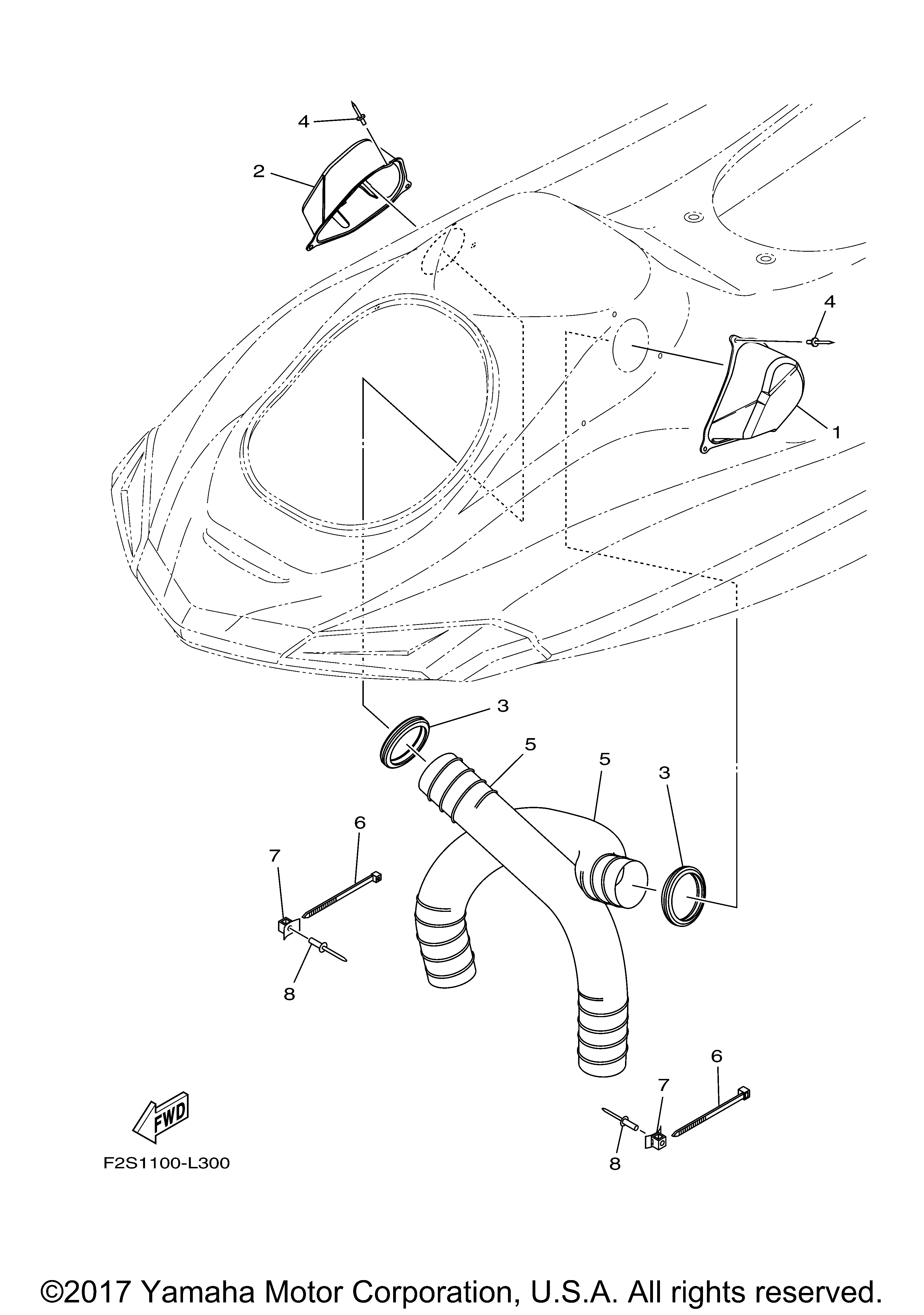 4
2
4
1
3
5
5
3
6
7
8
6
7
8
FWD
F2S1100-L300

©2017 Yamaha Motor Corporation, U.S.A. All rights reserved.