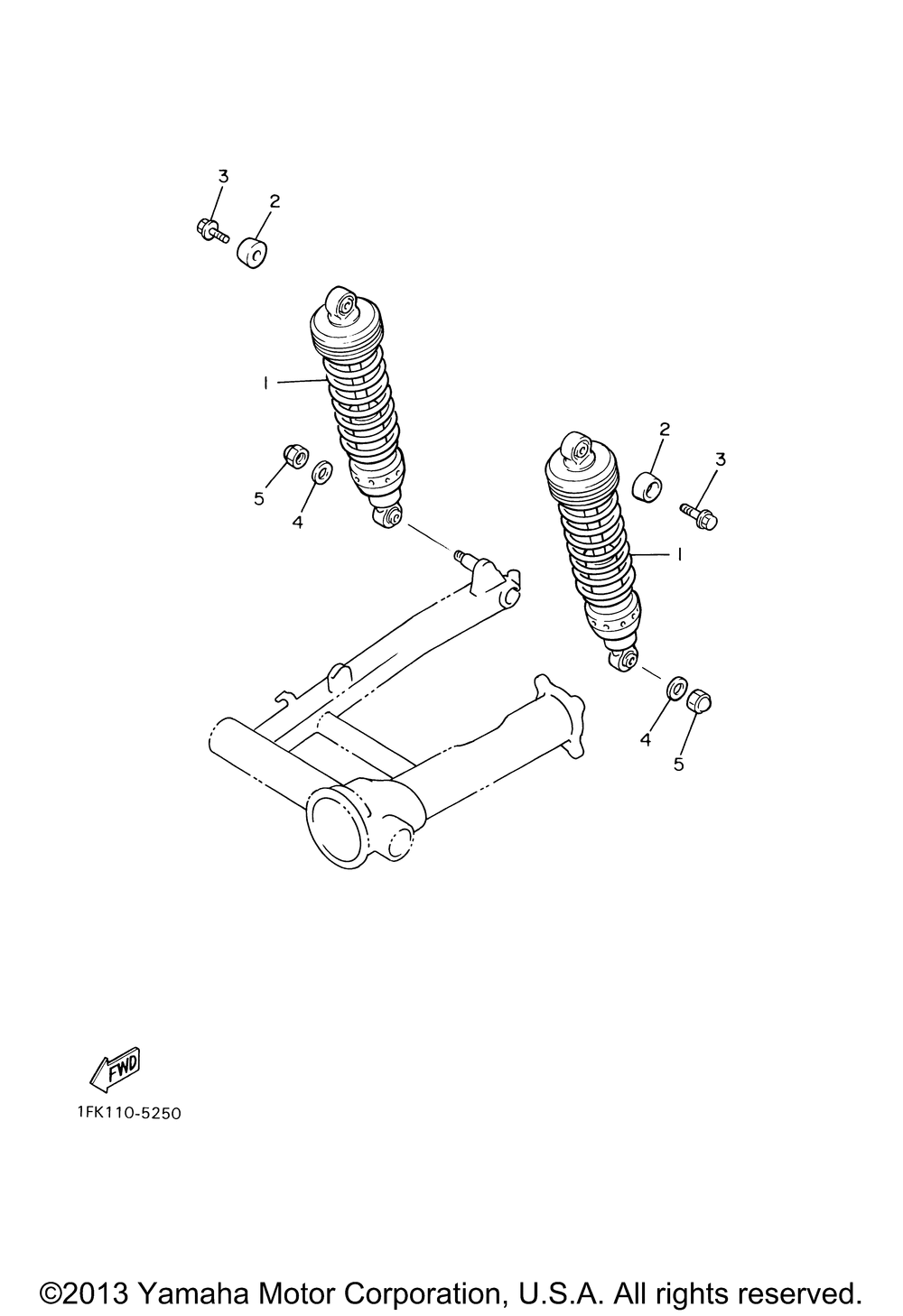 3
2
1
5
4
2
3
1
4
5
FWD
1FK110-5250
©2013 Yamaha Motor Corporation, U.S.A. All rights reserved.