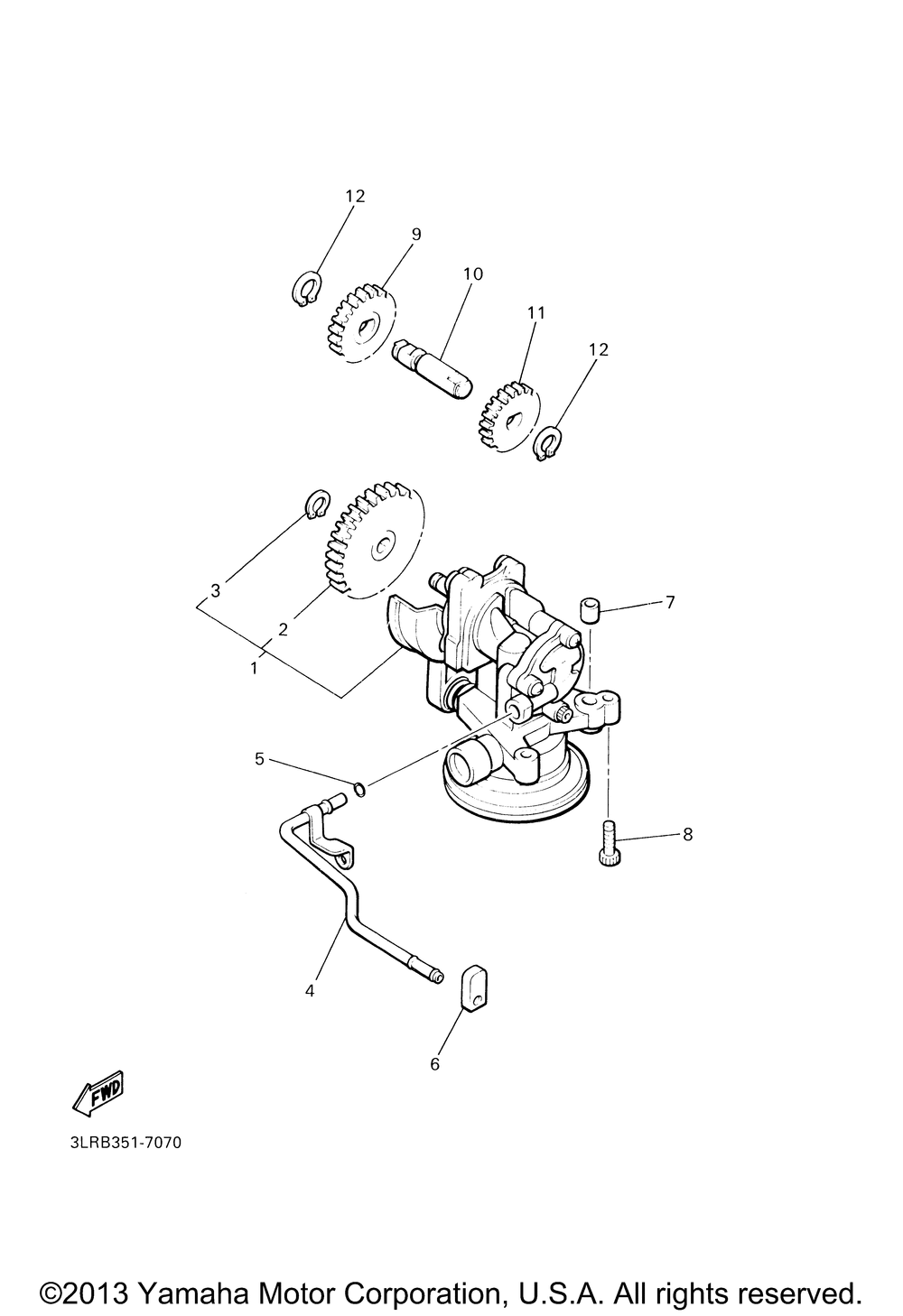 12
9
10
11
12
3
2
1
7
5
8
4
6
FWD
3LRB351-7070

©2013 Yamaha Motor Corporation, U.S.A. All rights reserved.