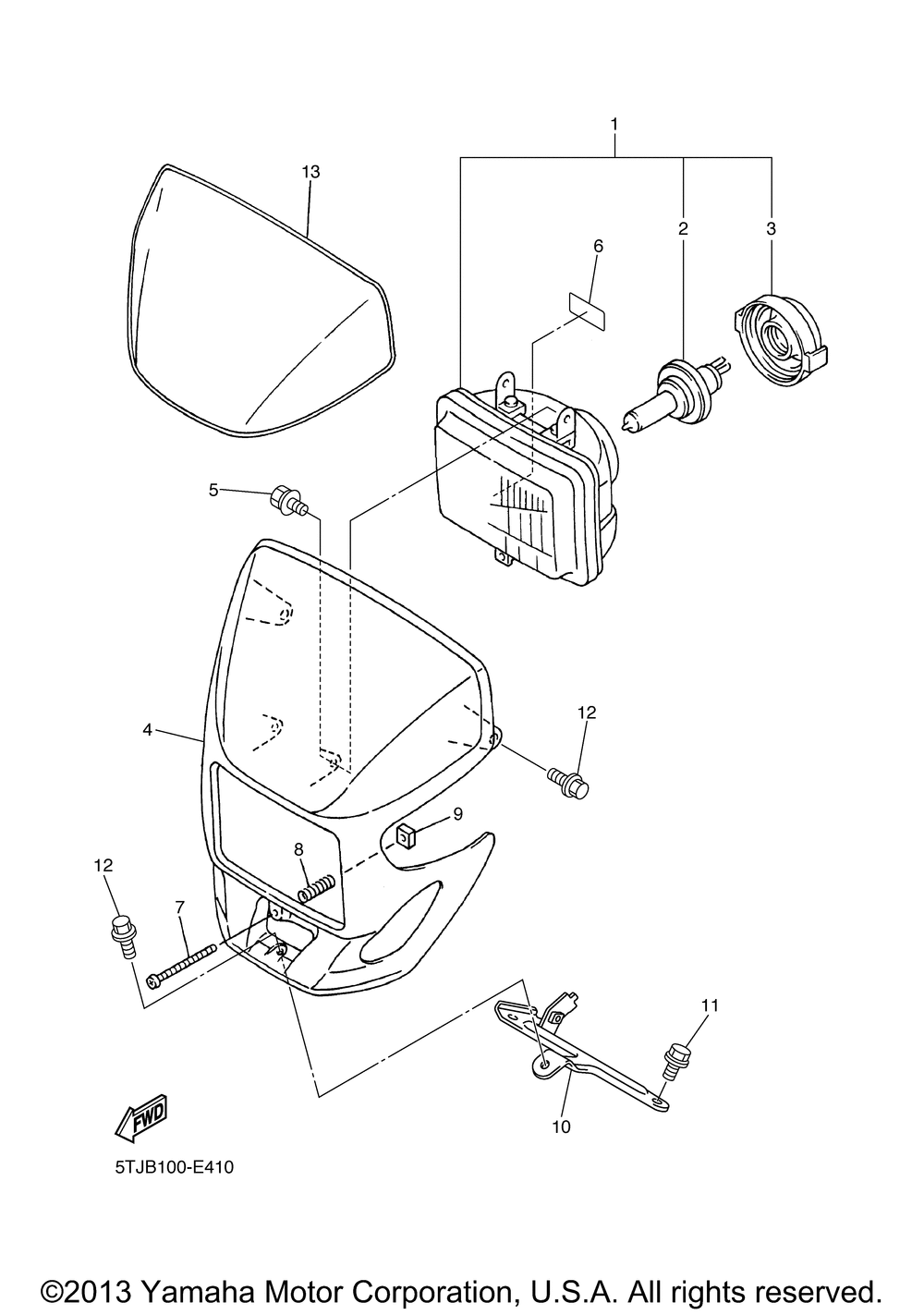 1
13
2
3
6
5
12
4
9
8
12
7
11
10
FWD
5TJB100-E410

©2013 Yamaha Motor Corporation, U.S.A. All rights reserved.