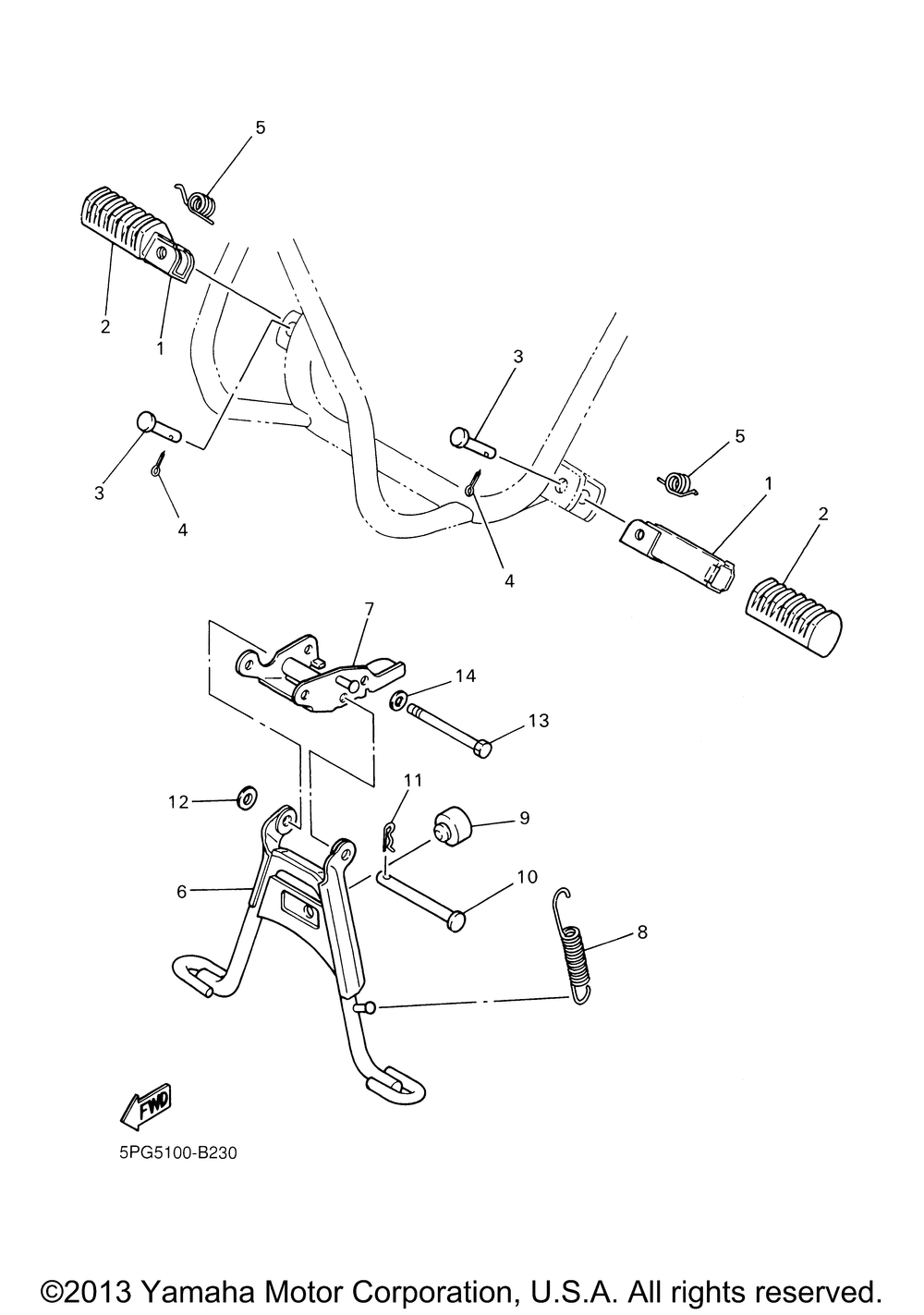 5
2
1
3
4
3
5
1
2
4
7
14
13
12
11
9
6
10
8
FWD
5PG5100-B230

©2013 Yamaha Motor Corporation, U.S.A. All rights reserved.