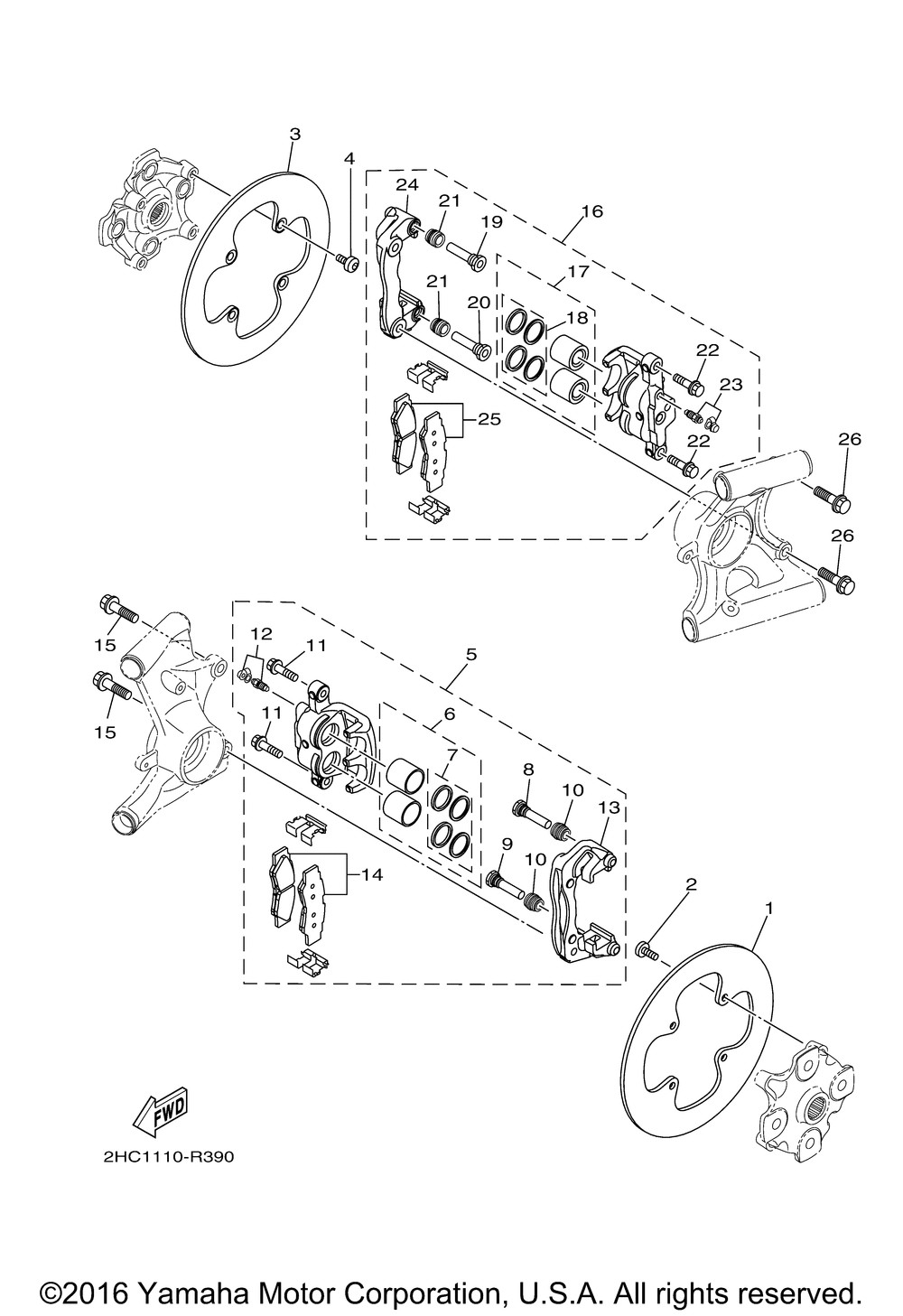 3
4
24
21
19
16
17
21
20
18
22
23
25
22
26
26
15
12
11
5
15
11
6
7
8
10
13
9
10
14
2
1
FWD
2HC1110-R390

©2016 Yamaha Motor Corporation, U.S.A. All rights reserved.