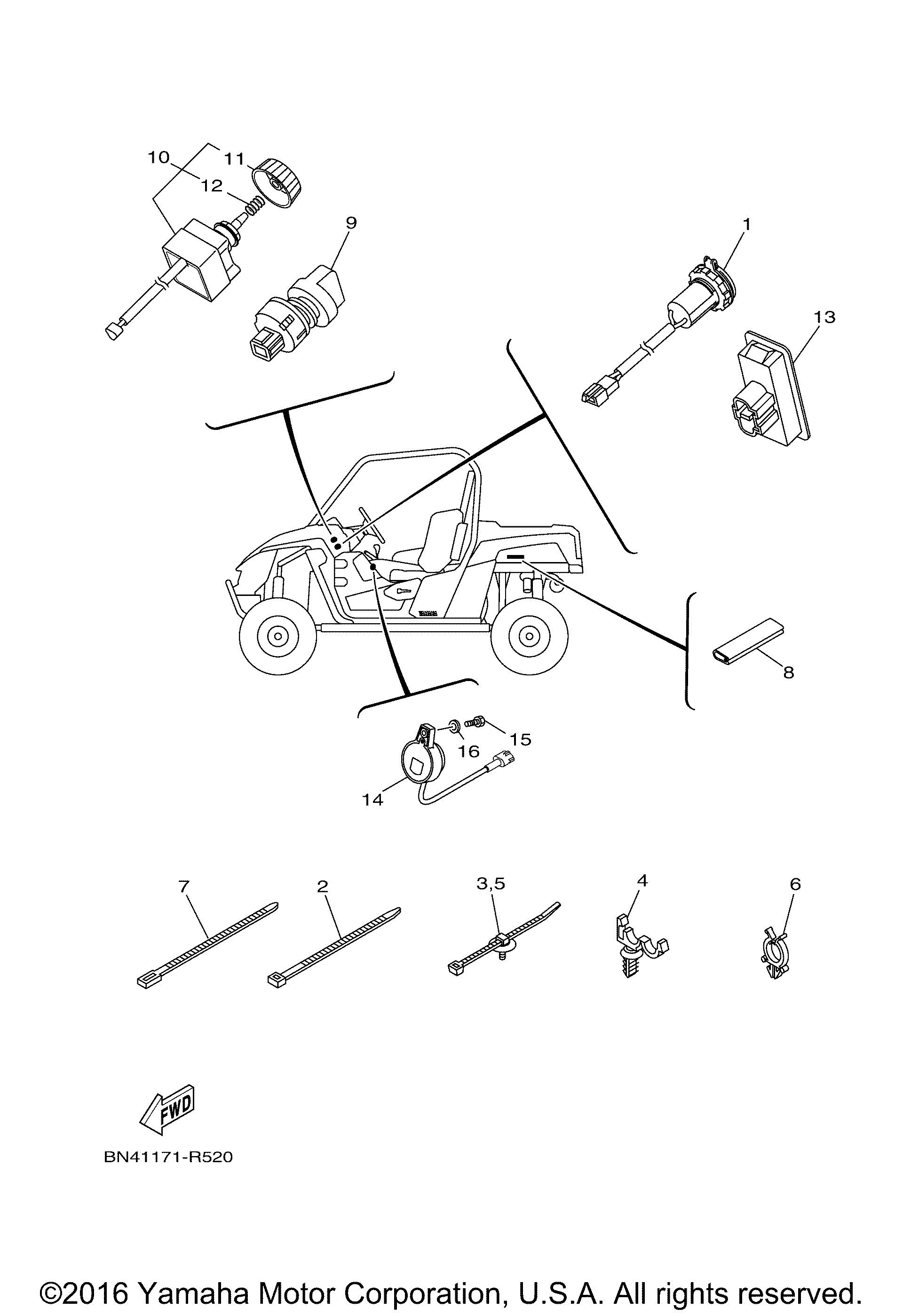 10
11
12
9
1
13
8
16
15
14
7
2
3,5
4
6
FWD
BN41171-R520
©2016 Yamaha Motor Corporation, U.S.A. All rights reserved.