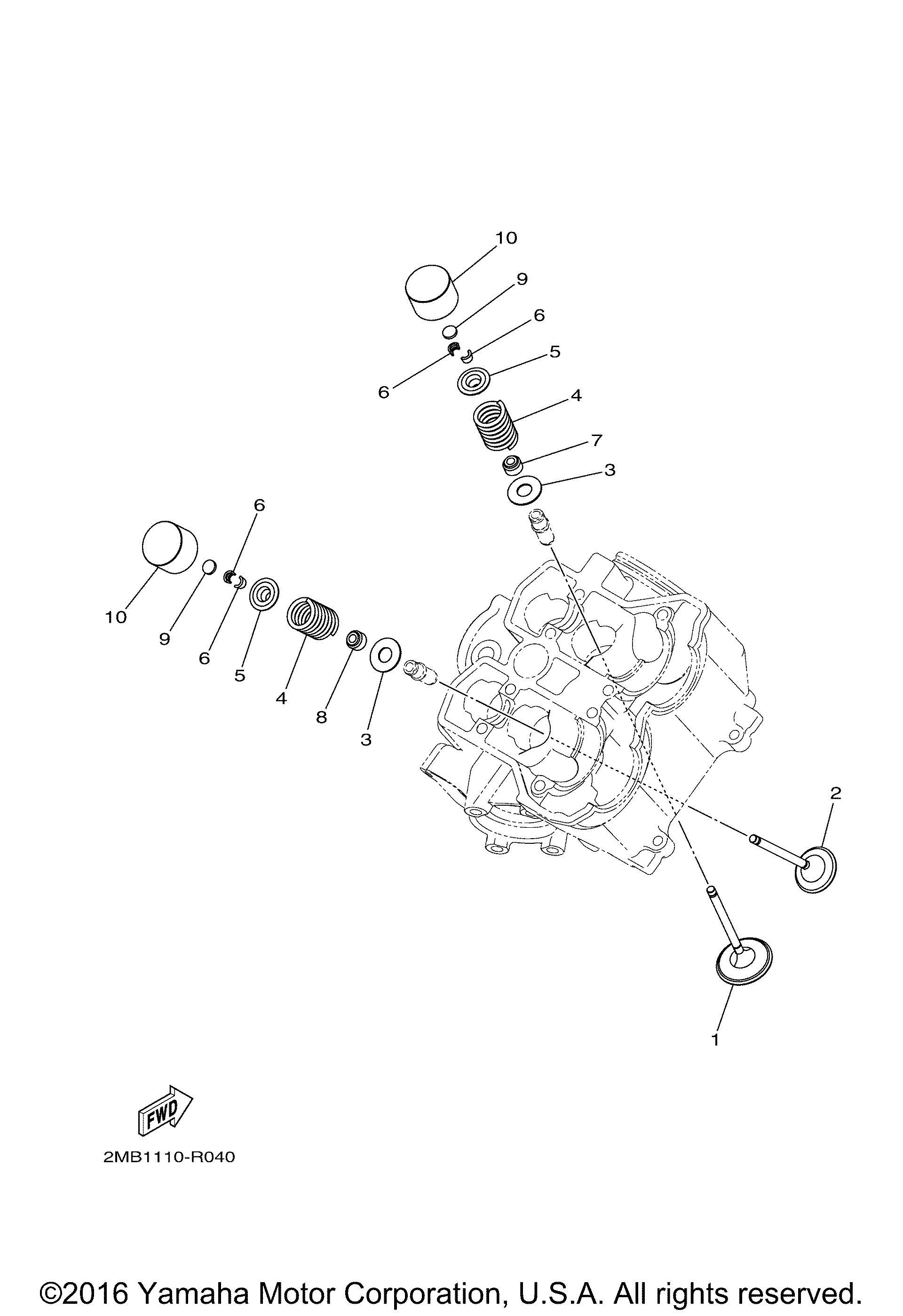 10
9
6
5
6
4
7
3
6
10
9
6
5
4
8
3
2
1
FWD
2MB1110-R040
©2016 Yamaha Motor Corporation, U.S.A. All rights reserved.