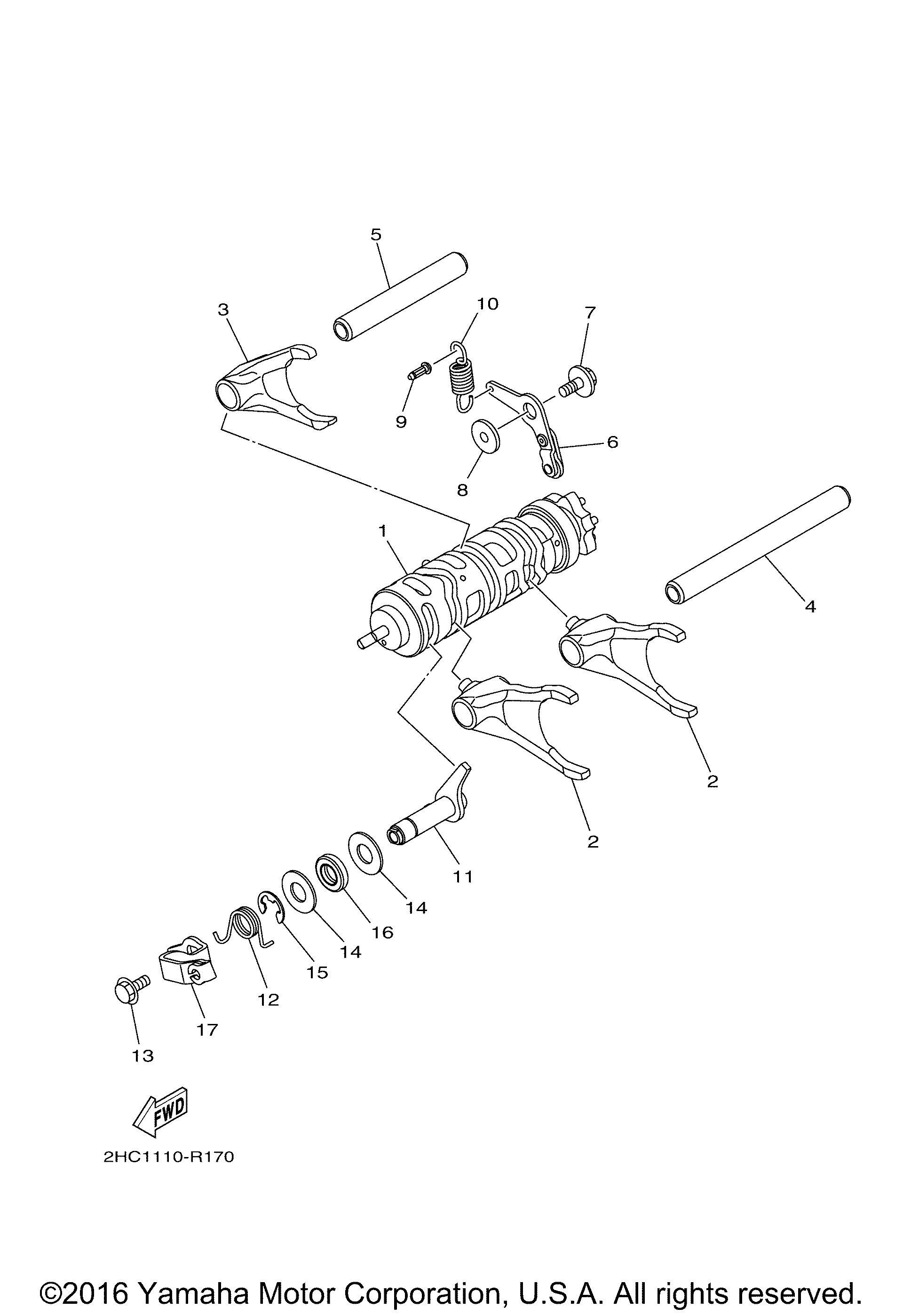 5
3
10
7
9
6
8
1
4
2
2
11
14
16
14
15
12
17
13
FWD
2HC1110-R170
©2016 Yamaha Motor Corporation, U.S.A. All rights reserved.