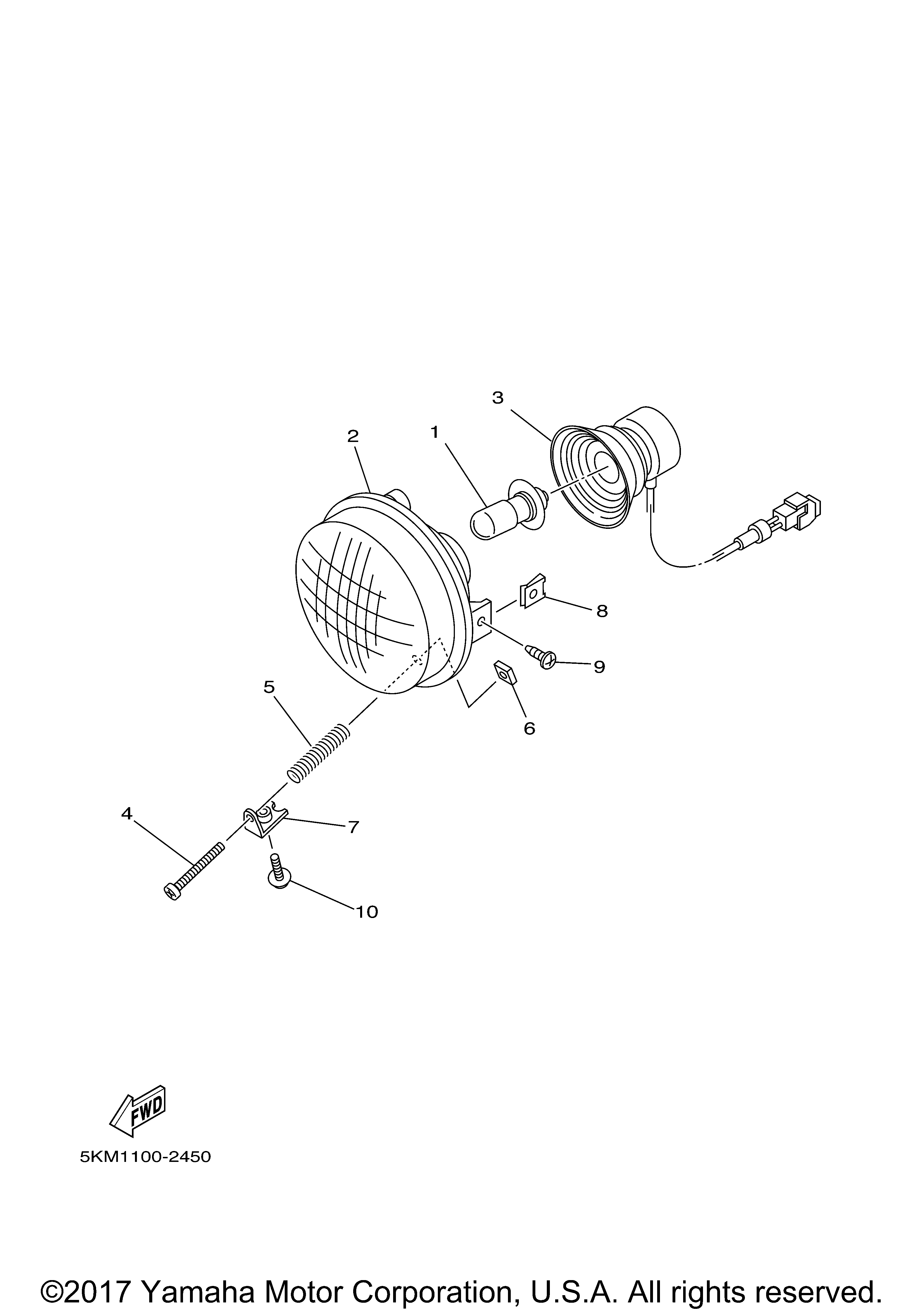 3
2
1
8
9
5
6
4
7
10
FWD
5KM1100-2450

©2017 Yamaha Motor Corporation, U.S.A. All rights reserved.