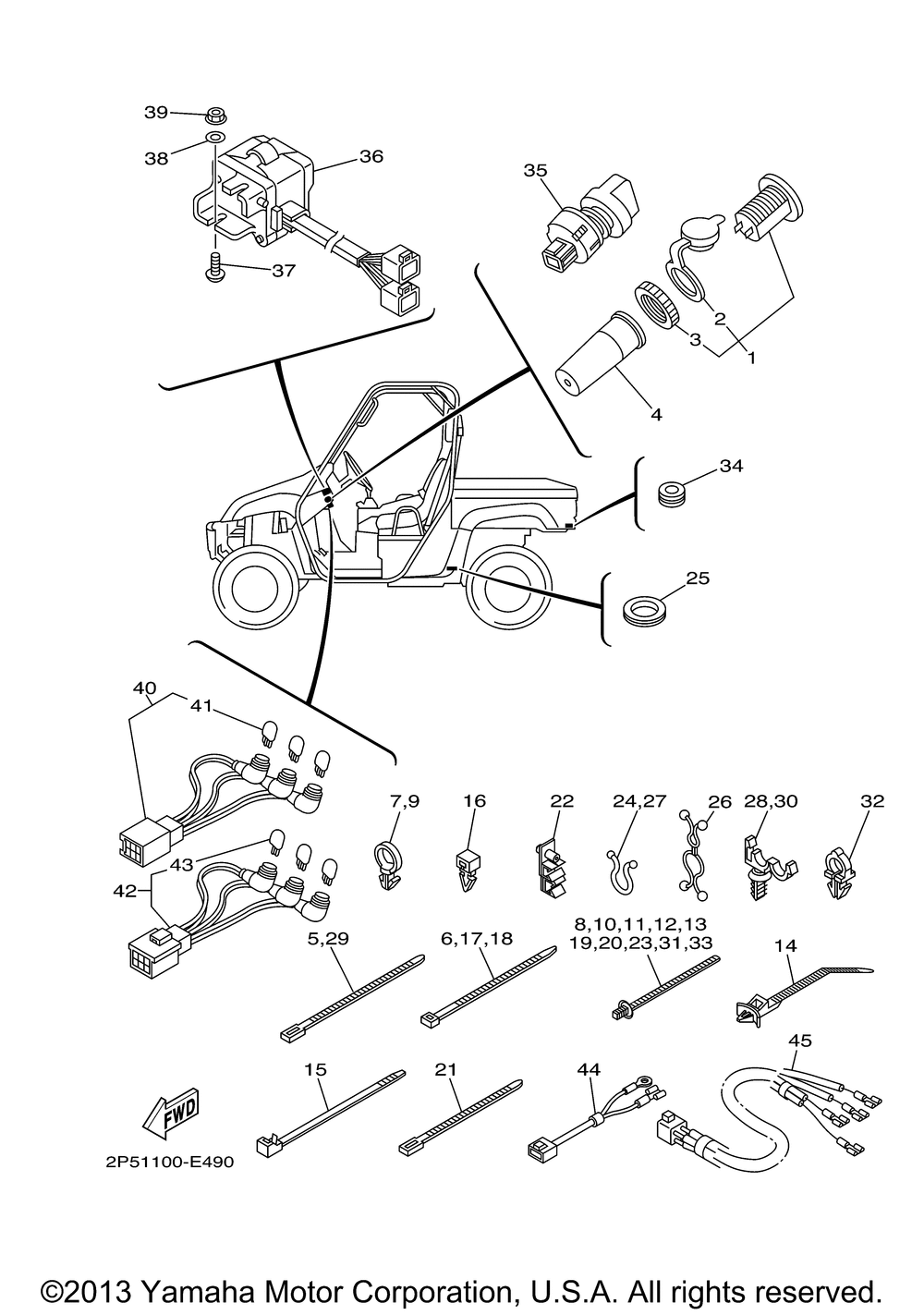 39
38
36
37
35
2
3
1
4
34
25
40
41
43
42
7,9
16
22
24,27
26
28,30
32
5,29
6,17,18
8,10,11,12,13
19,20,23,31,33
14
15
21
44
45
FWD
2P51100-E490

©2013 Yamaha Motor Corporation, U.S.A. All rights reserved.