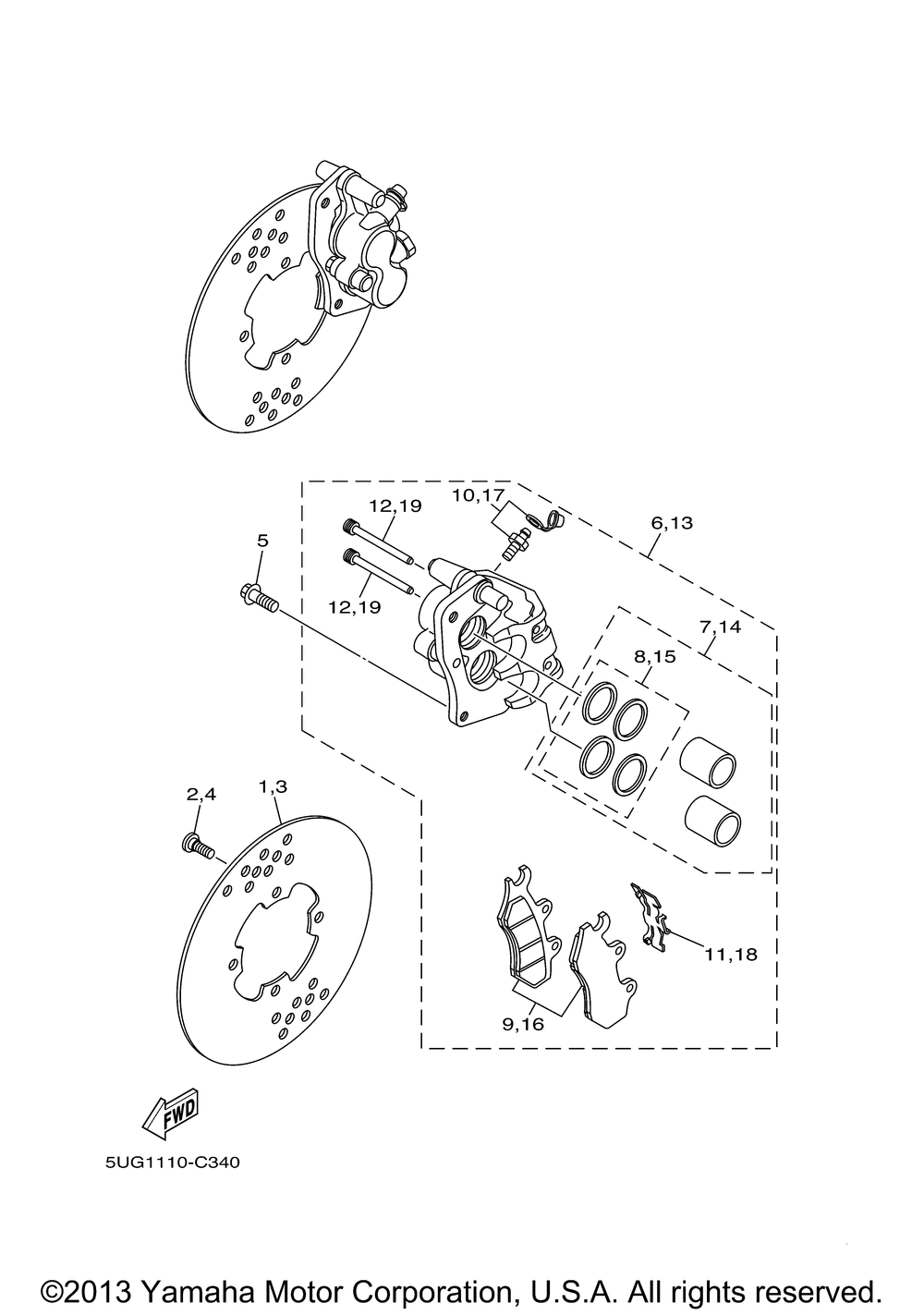 10,17
12,19
6,13
5
12,19
7,14
8,15
2,4
1,3
11,18
9,16
FWD
5UG1110-C340

©2013 Yamaha Motor Corporation, U.S.A. All rights reserved.