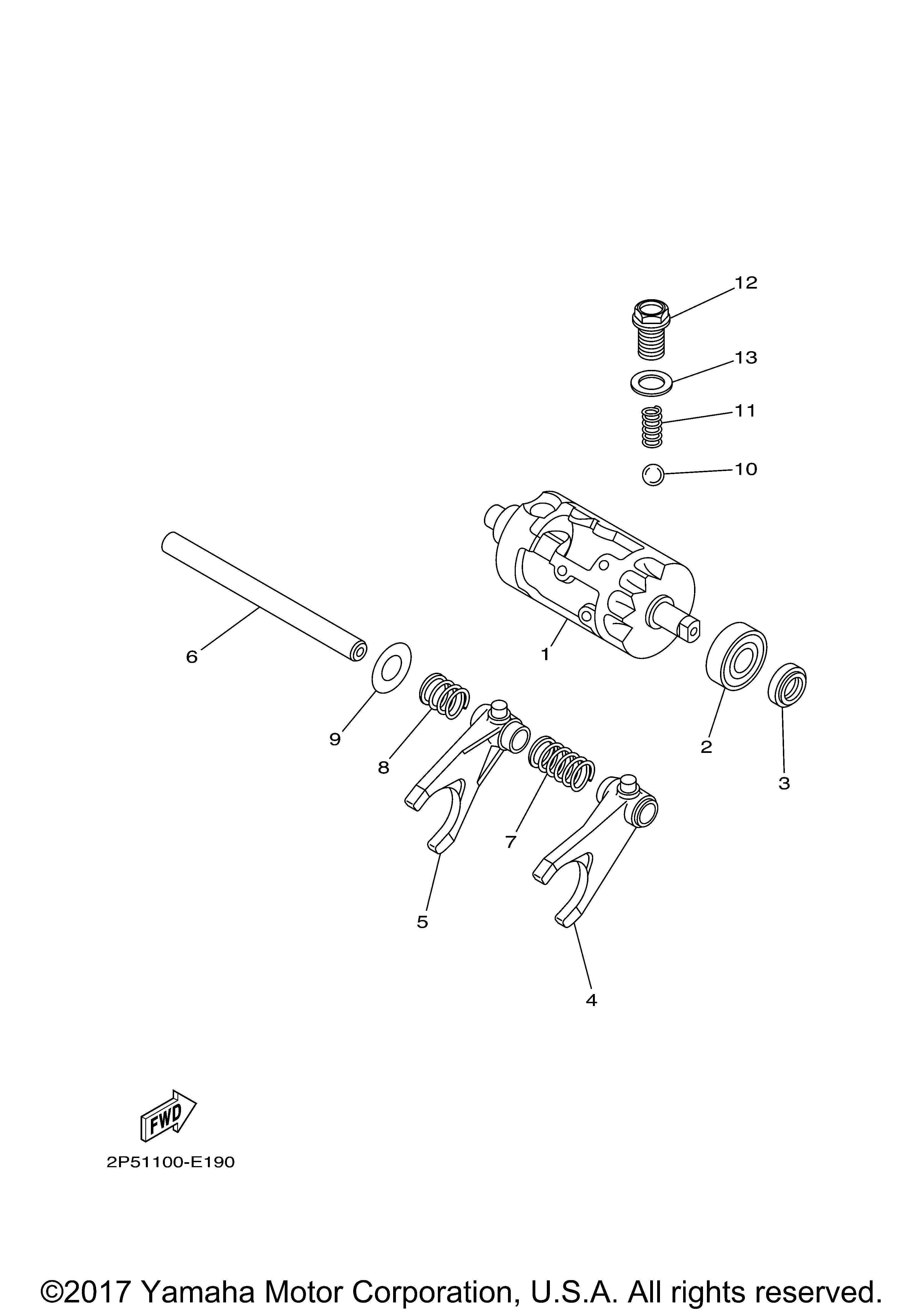 12

13

11

10

6

1

9

8

2

3

7

5

4

FWD

2P51100-E190

©2017 Yamaha Motor Corporation, U.S.A. All rights reserved.