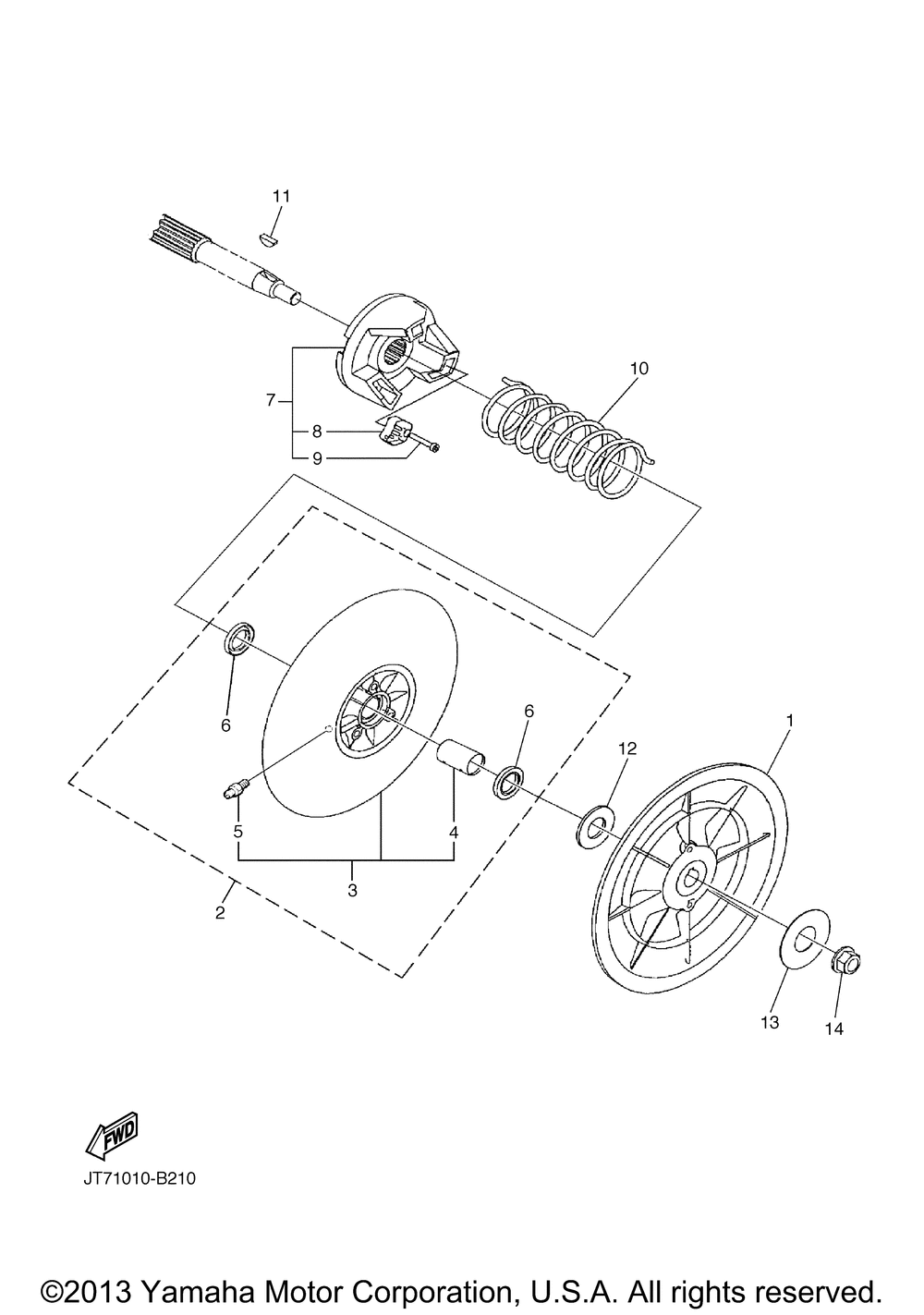 11

10

7

8

9

6

6

1

12

5

4

3

2

13

14

FWD

JT71010-B210

©2013 Yamaha Motor Corporation, U.S.A. All rights reserved.