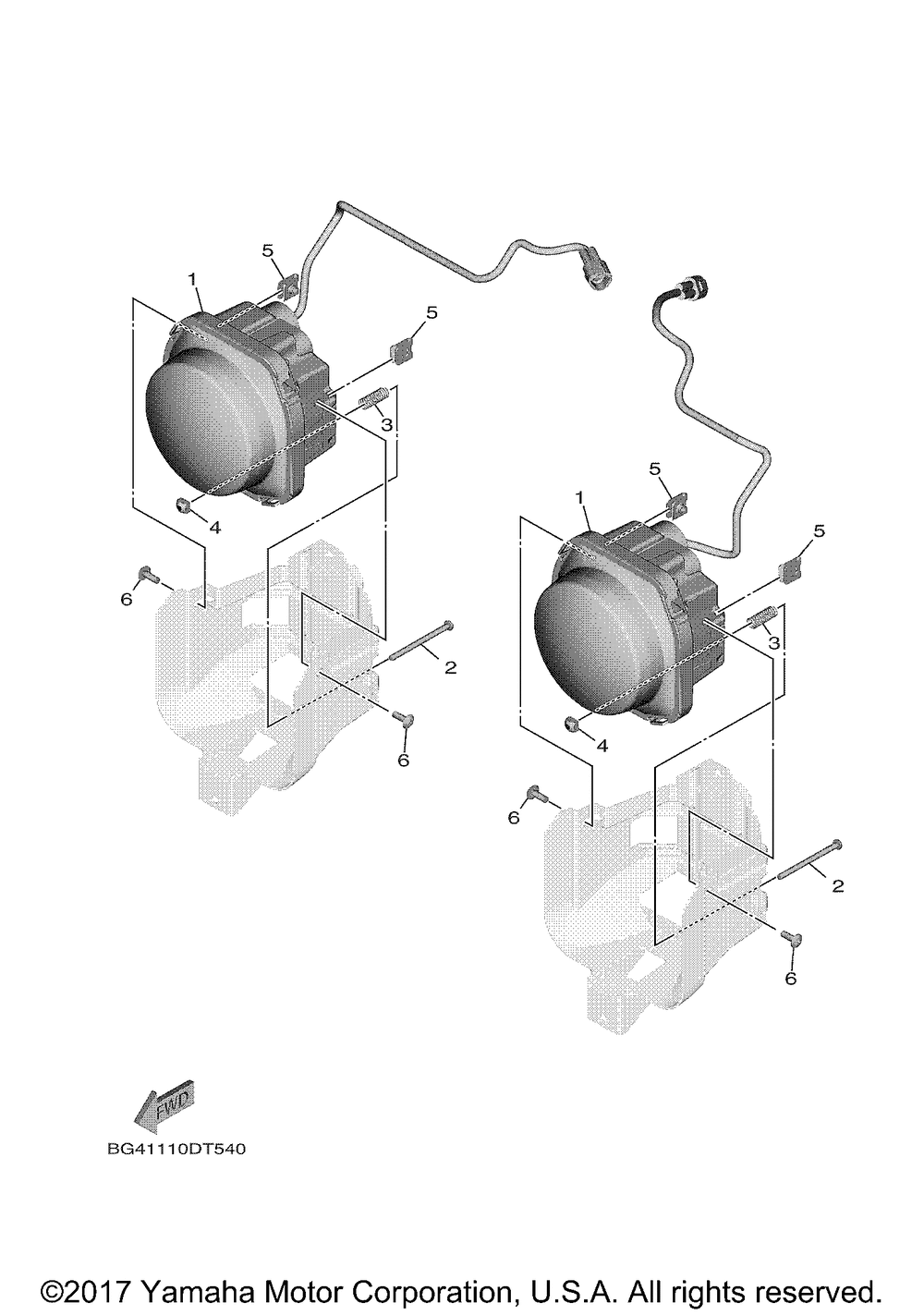 5
1
5
3
4
6
2
6
5
1
5
3
4
6
2
6
FWD
BG41110DT540

©2017 Yamaha Motor Corporation, U.S.A. All rights reserved.