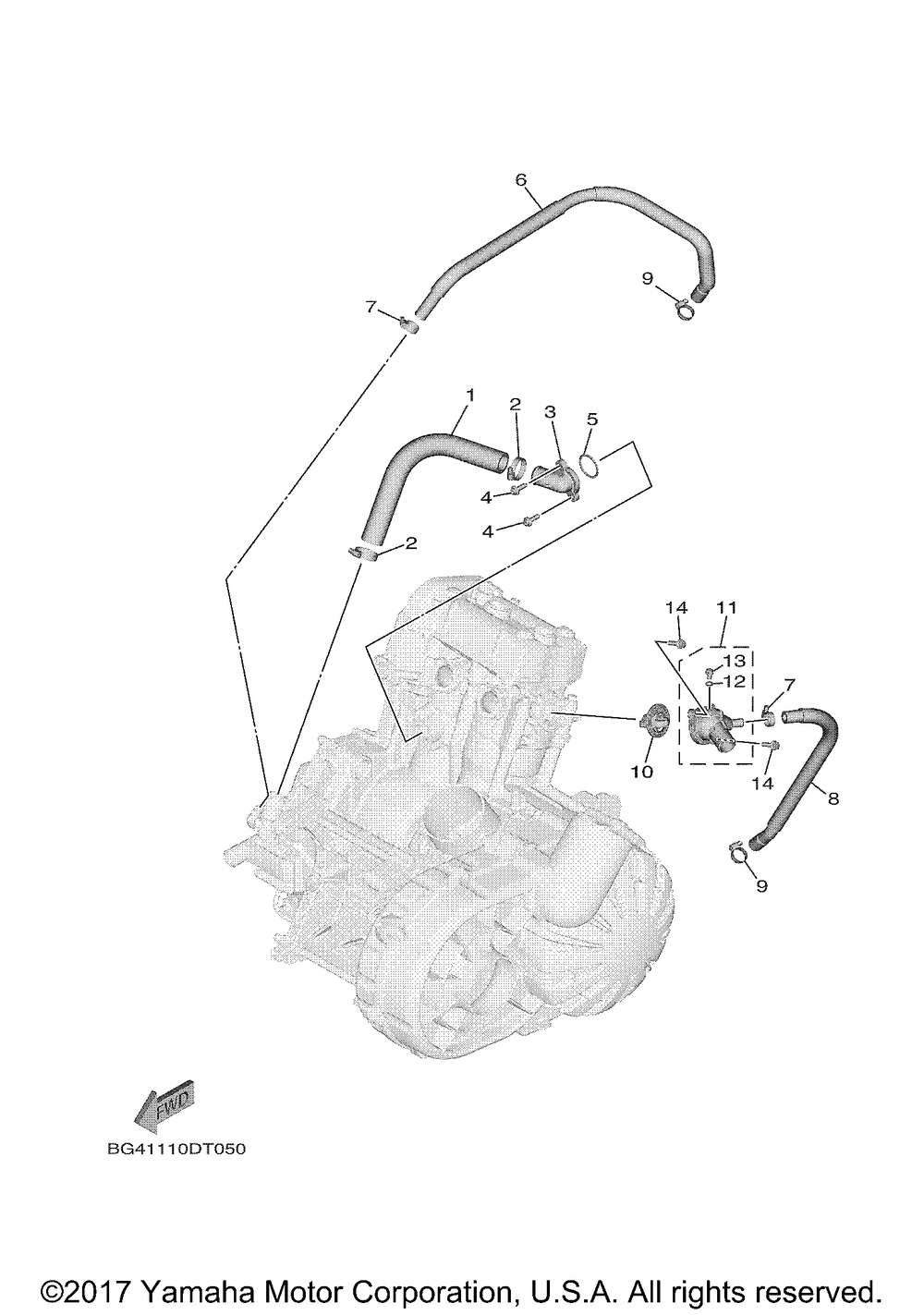 6
9
7
1
2
3
5
4
4
2
14
11
13
12
7
10
14
8
9
FWD
BG41110DT050
©2017 Yamaha Motor Corporation, U.S.A. All rights reserved.