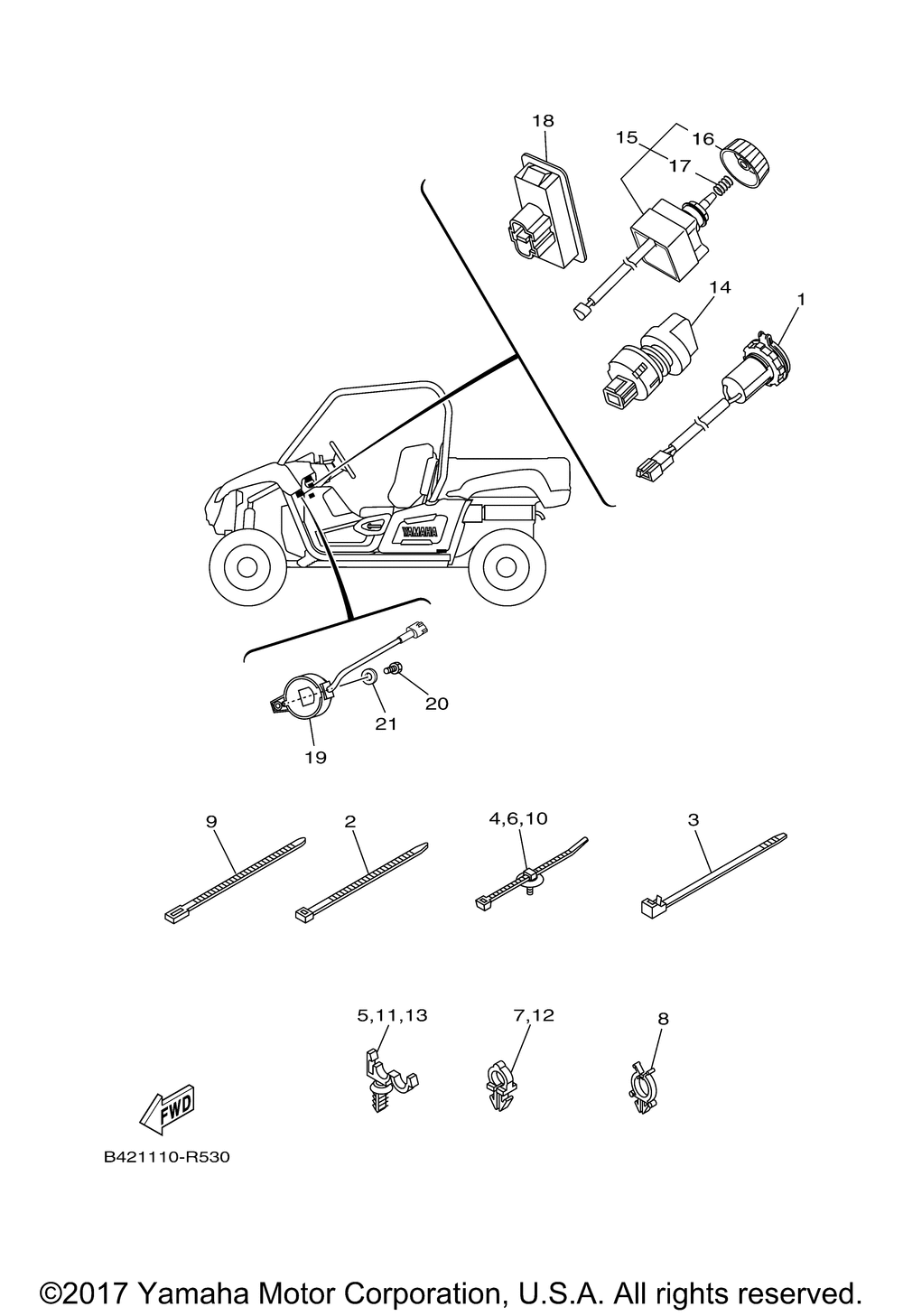 18
15
16
17
14
1
YAMAHA
20
21
19
9
2
4,6,10
3
5,11,13
7,12
8
FWD
B421110-R530

©2017 Yamaha Motor Corporation, U.S.A. All rights reserved.