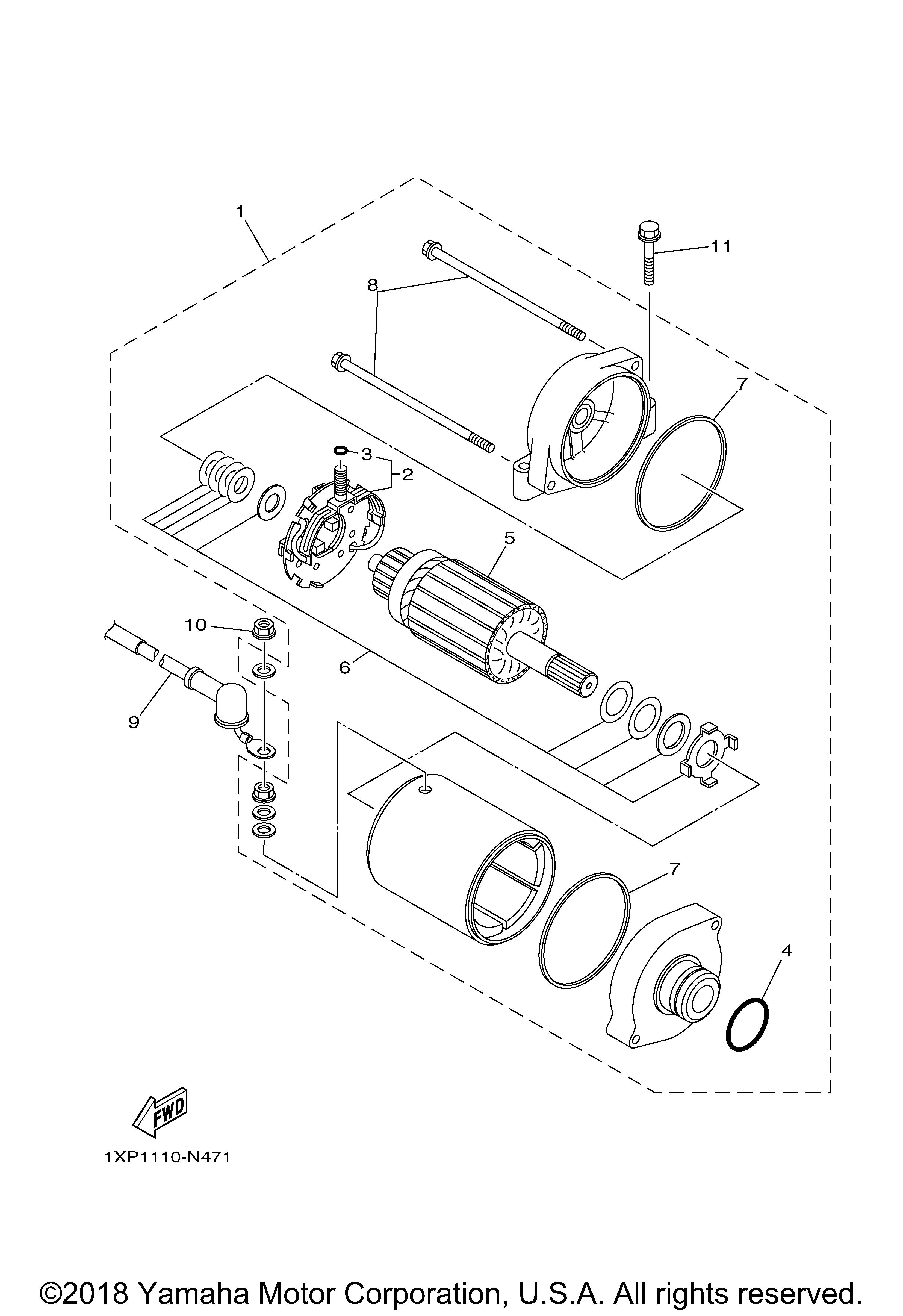 1

11

8

7

3

2

5

10

6

9

7

4

FWD

1XP1110-N471

©2018 Yamaha Motor Corporation, U.S.A. All rights reserved.