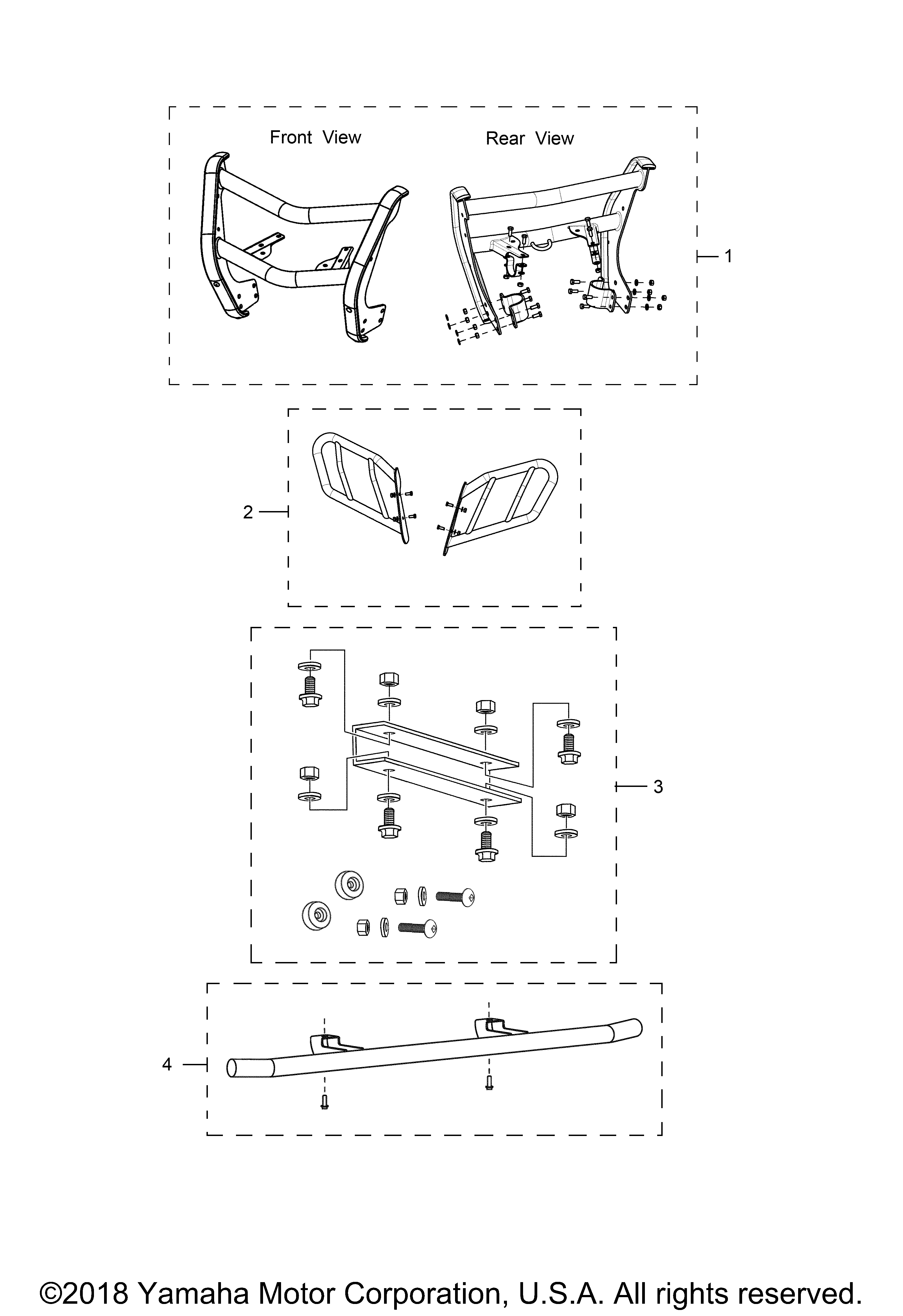 Front View

Rear View

1

2

3

4

©2018 Yamaha Motor Corporation, U.S.A. All rights reserved.