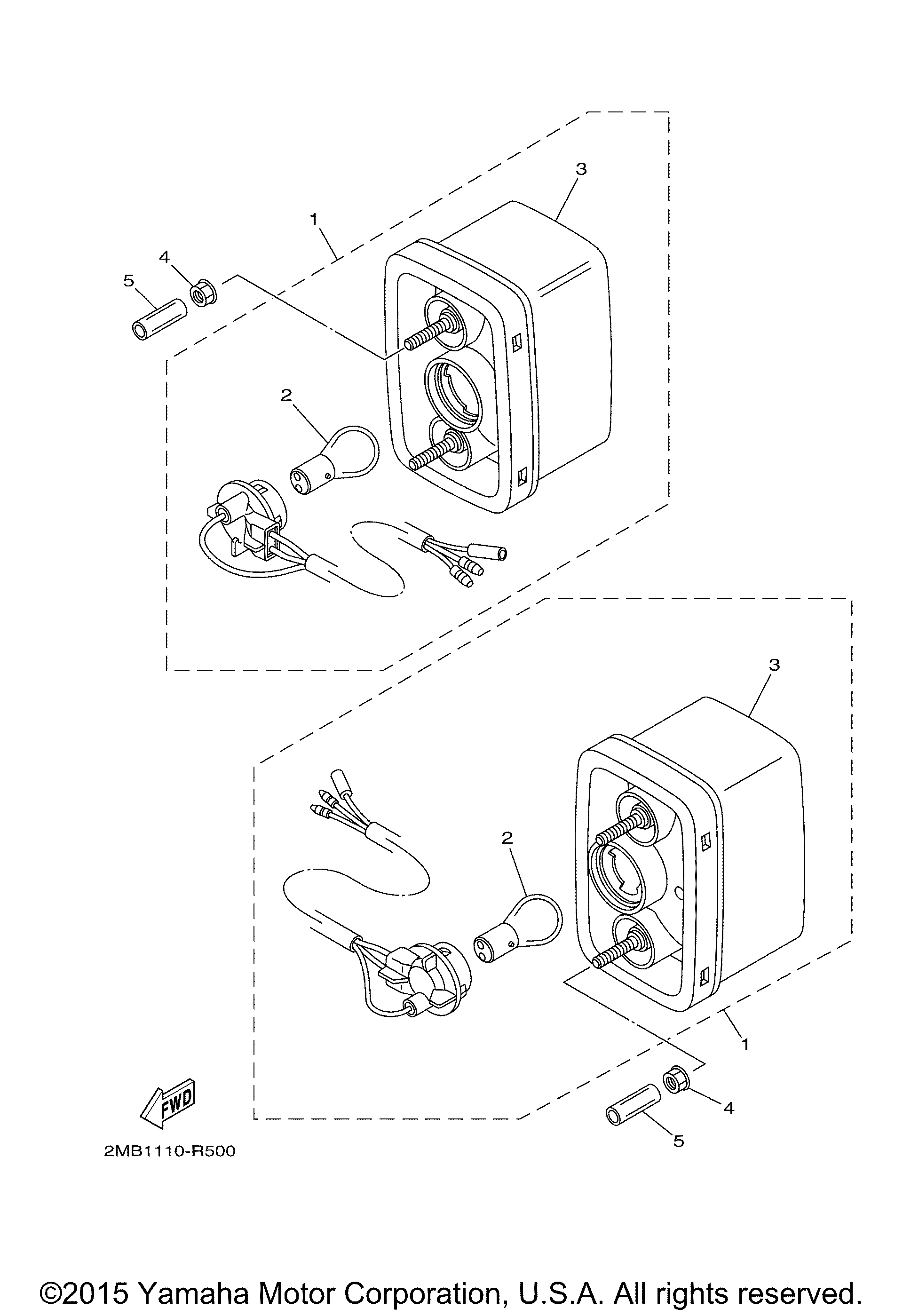 3

1

4

5

2

3

2

1

4

5

FWD

2MB1110-R500

©2015 Yamaha Motor Corporation, U.S.A. All rights reserved.