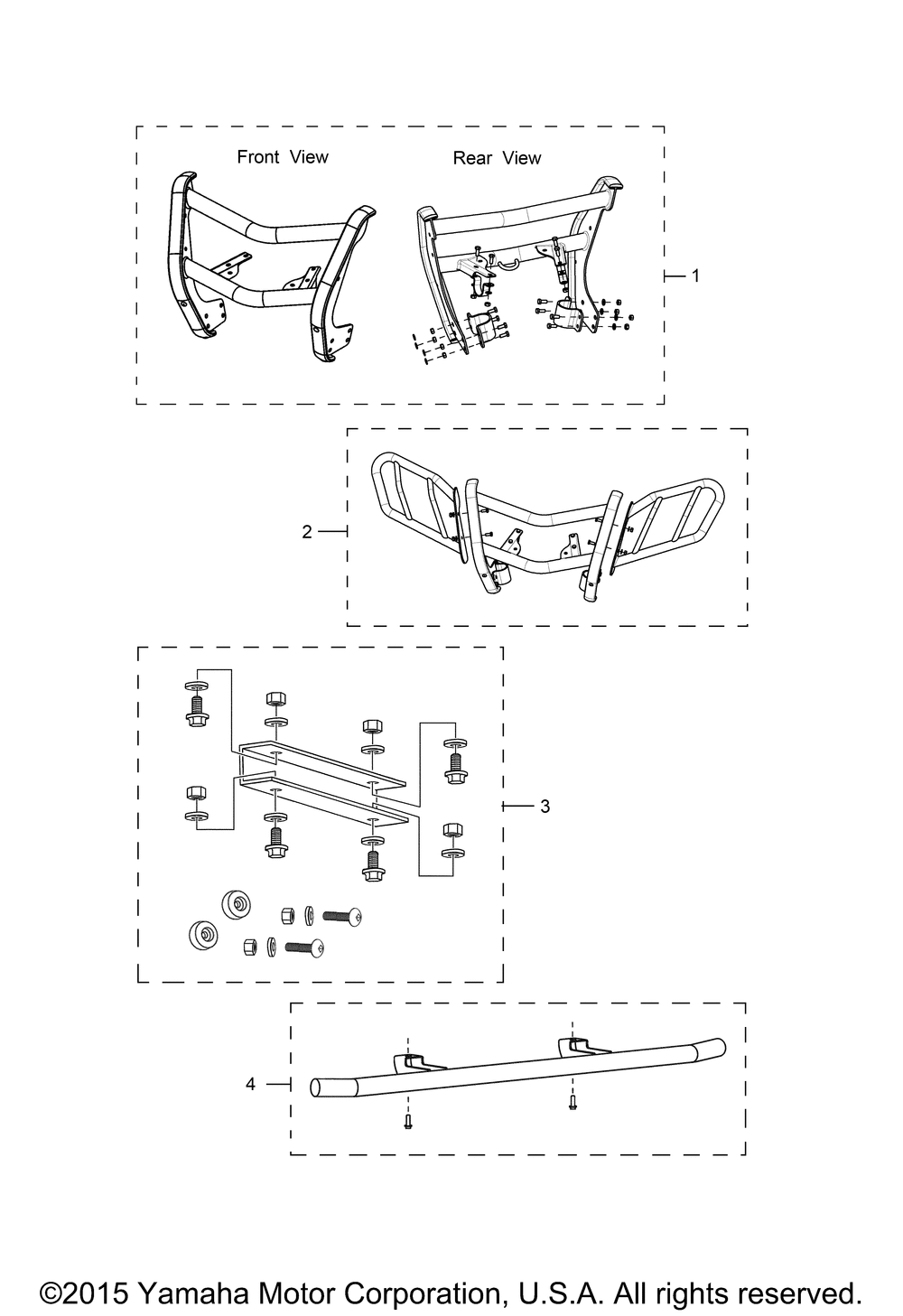 Front View

Rear View

1

2

3

4

©2015 Yamaha Motor Corporation, U.S.A. All rights reserved.