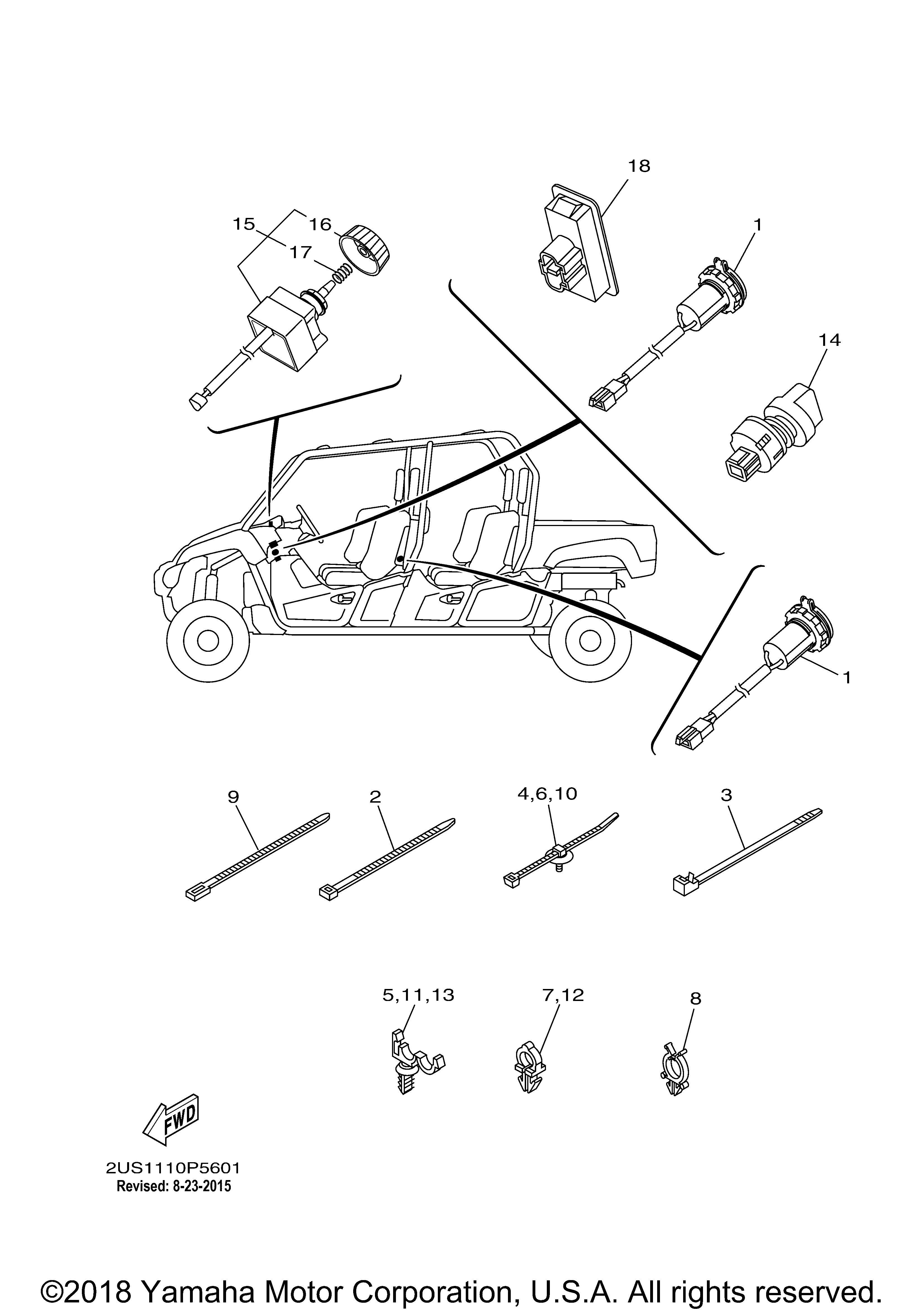 18

15

16

17

1

14

1

9

2

4,6,10

3

5,11,13

7,12

8

FWD

2US1110P5601
Revised: 8-23-2015

©2018 Yamaha Motor Corporation, U.S.A. All rights reserved.