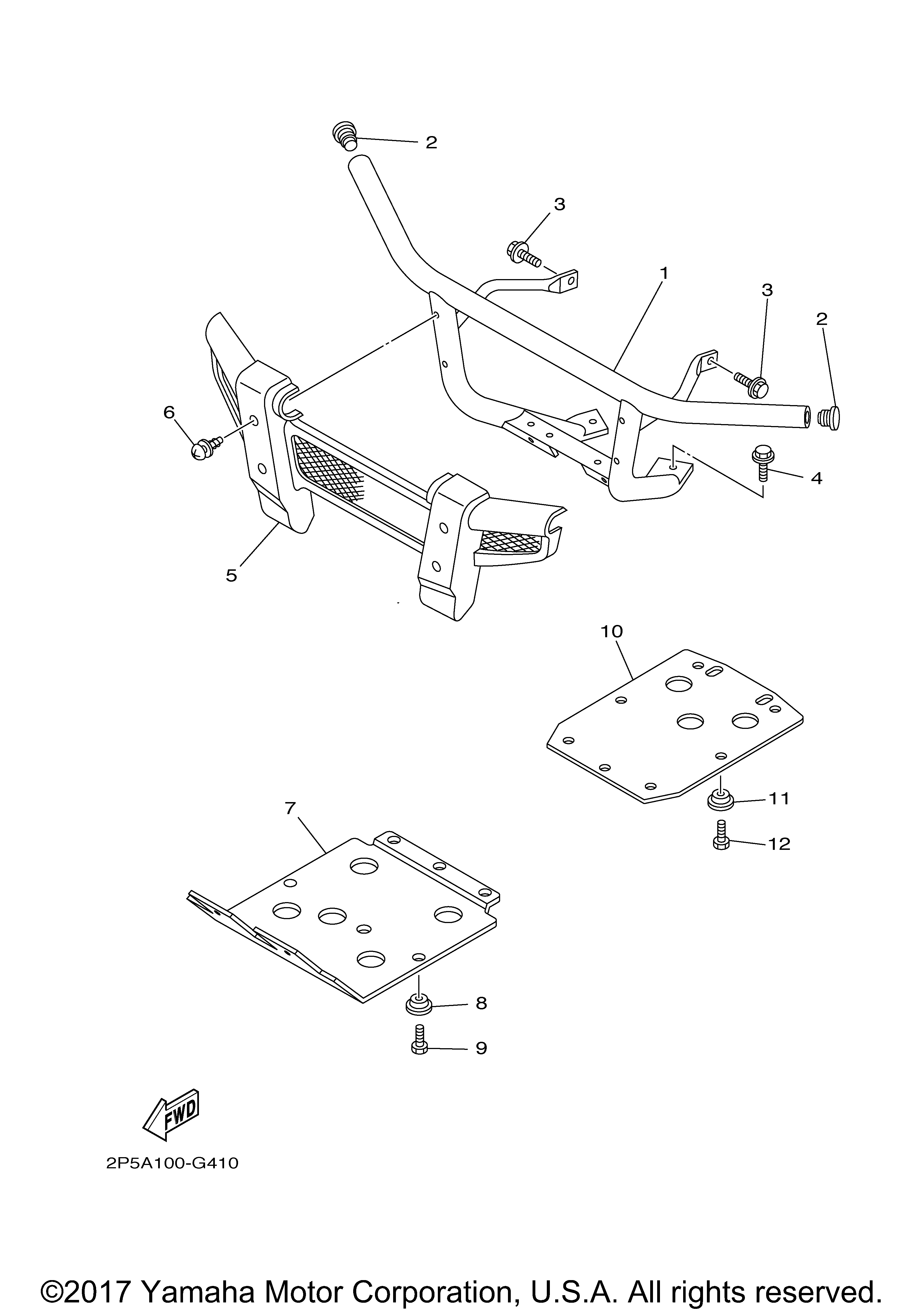 2
3
1
3
2
6
4
5
10
11
12
7
8
9
FWD
2P5A100-G410

©2017 Yamaha Motor Corporation, U.S.A. All rights reserved.