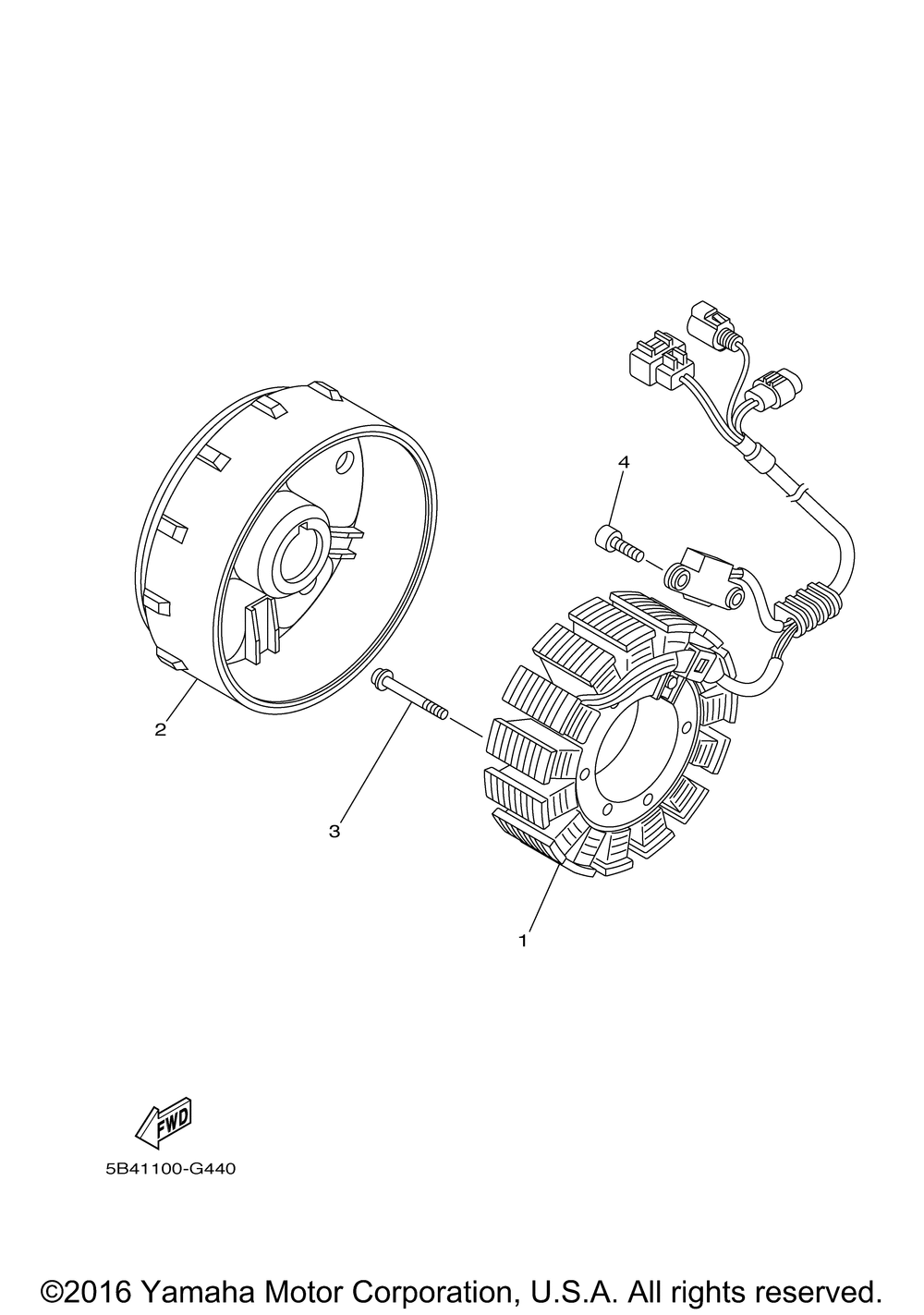 4

2

3

1

FWD

5B41100-G440

©2016 Yamaha Motor Corporation, U.S.A. All rights reserved.