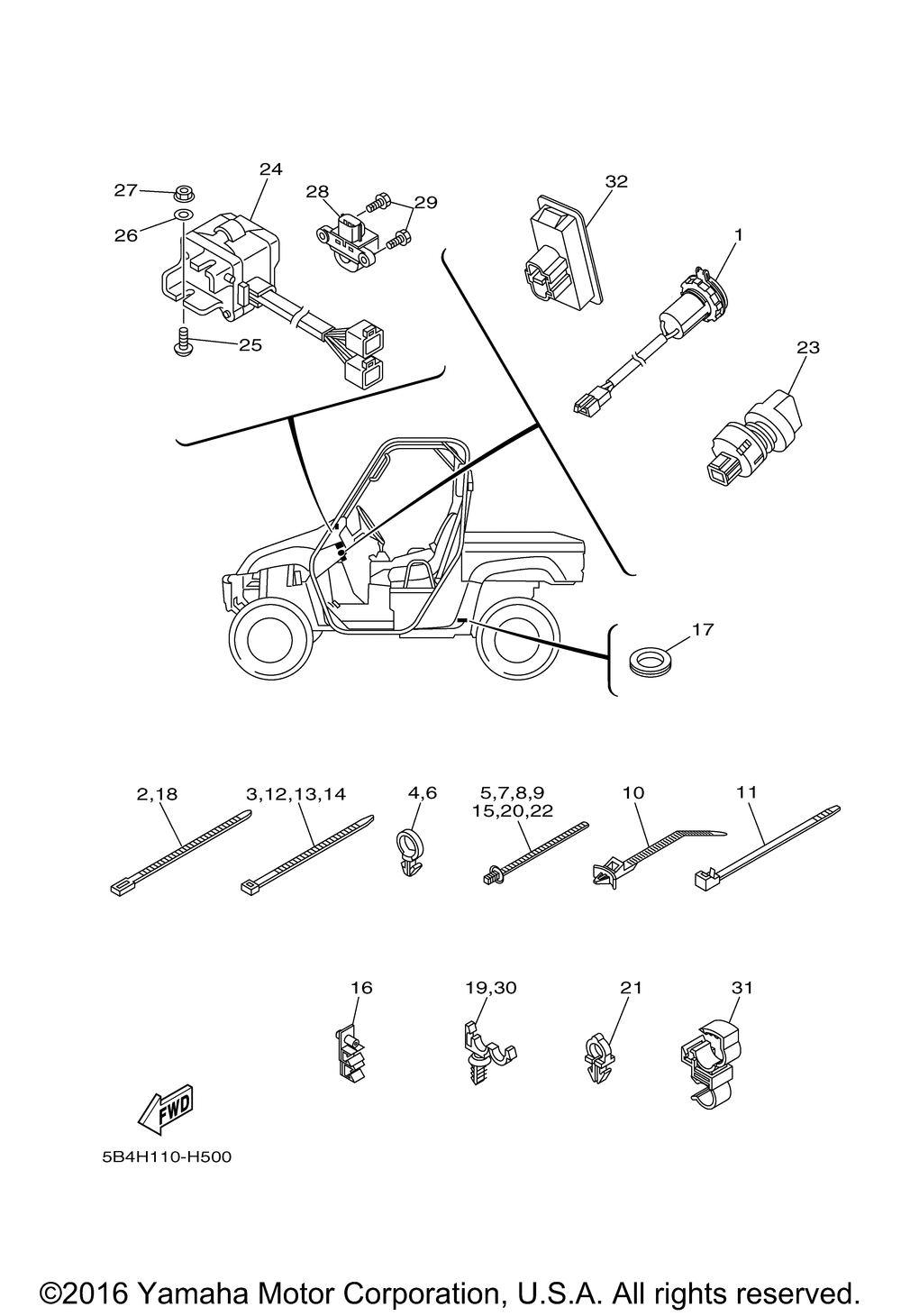 24
27
26
28
29
25
32
1
23
17
2,18
3,12,13,14
4,6
5,7,8,9
15,20,22
10
11
16
19,30
21
31
FWD
5B4H110-H500

©2016 Yamaha Motor Corporation, U.S.A. All rights reserved.