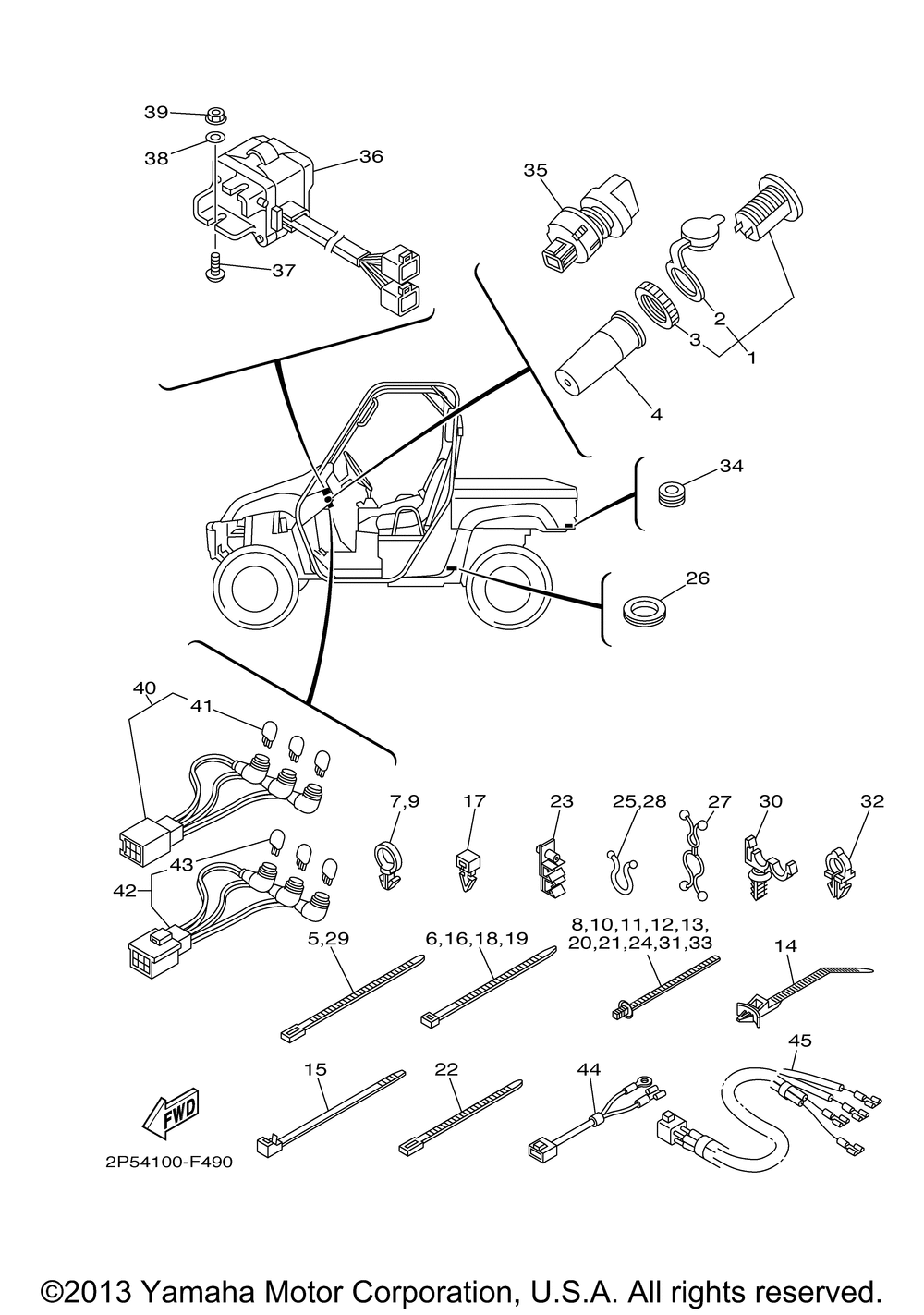 39
38
36
37
35
2
3
1
4
34
26
40
41
43
42
7,9
17
23
25,28
27
30
32
5,29
6,16,18,19
8,10,11,12,13,
20,21,24,31,33
14
15
22
44
45
FWD
2P54100-F490

©2013 Yamaha Motor Corporation, U.S.A. All rights reserved.