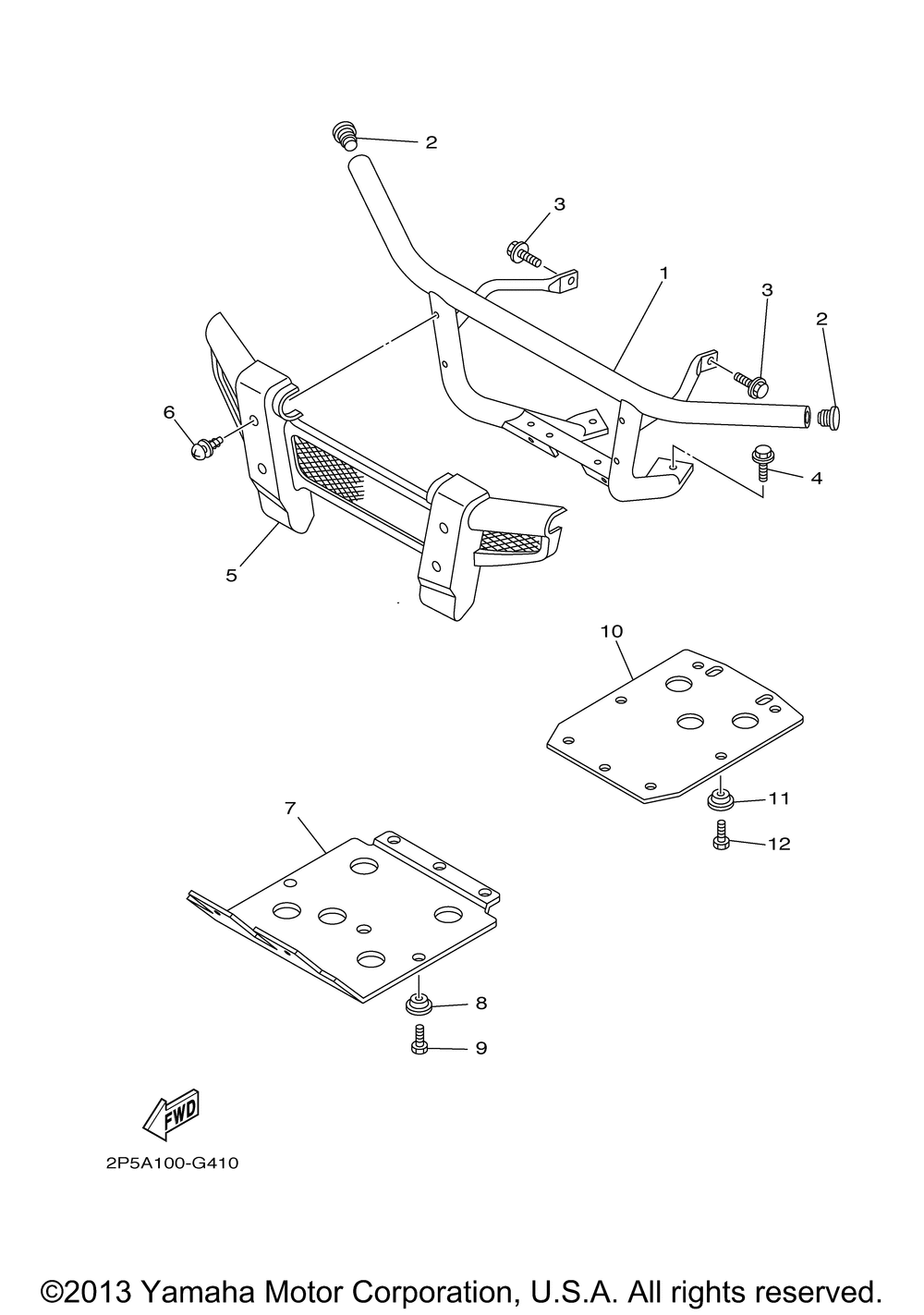 2
3
1
3
2
6
4
5
10
11
12
7
8
9
FWD
2P5A100-G410
©2013 Yamaha Motor Corporation, U.S.A. All rights reserved.