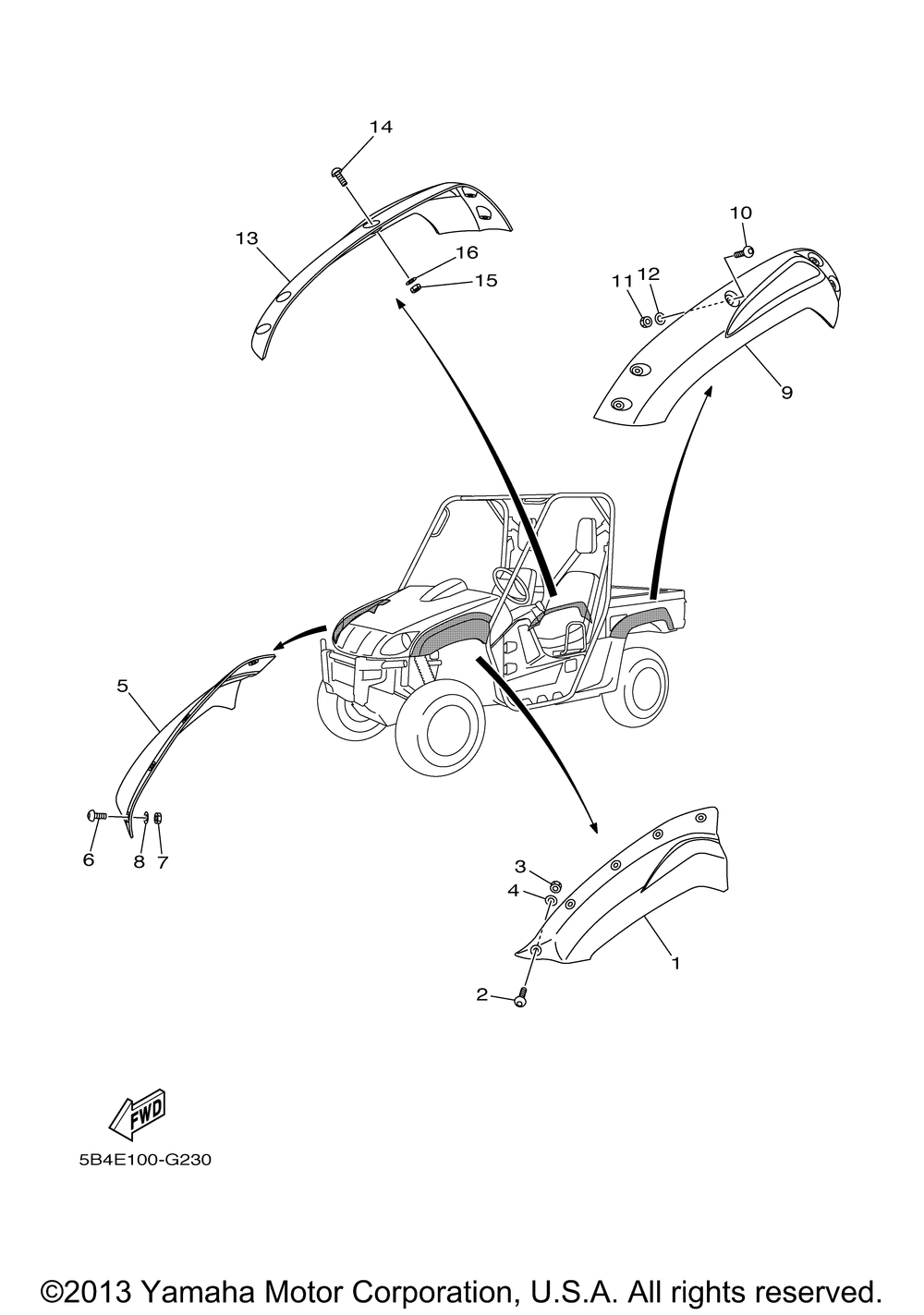 14

13

16

15

10

11 12

9

5

6 8 7

3

4

1

2

FWD

5B4E100-G230

©2013 Yamaha Motor Corporation, U.S.A. All rights reserved.